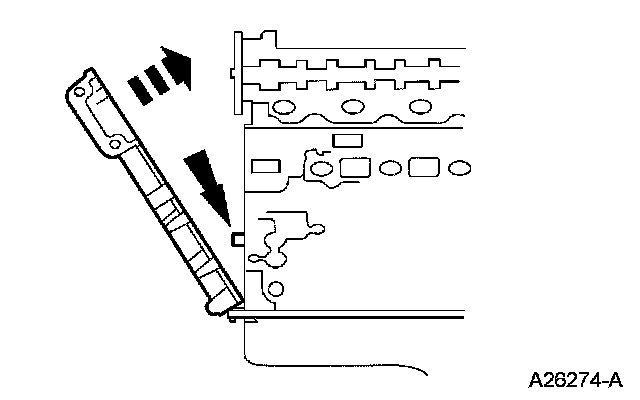 A26274-A