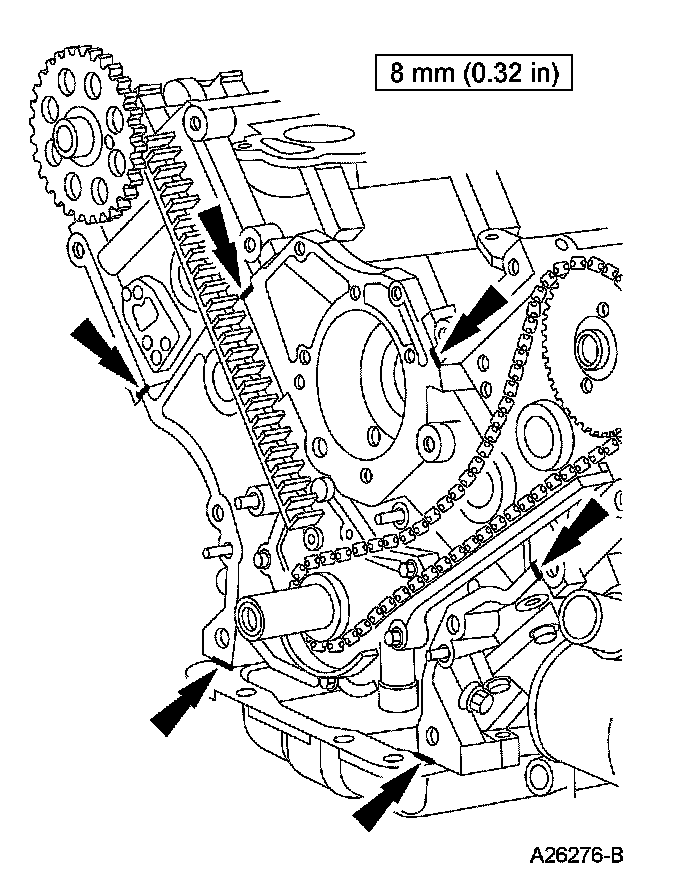 8 mm (0.32 in)

A26276-B