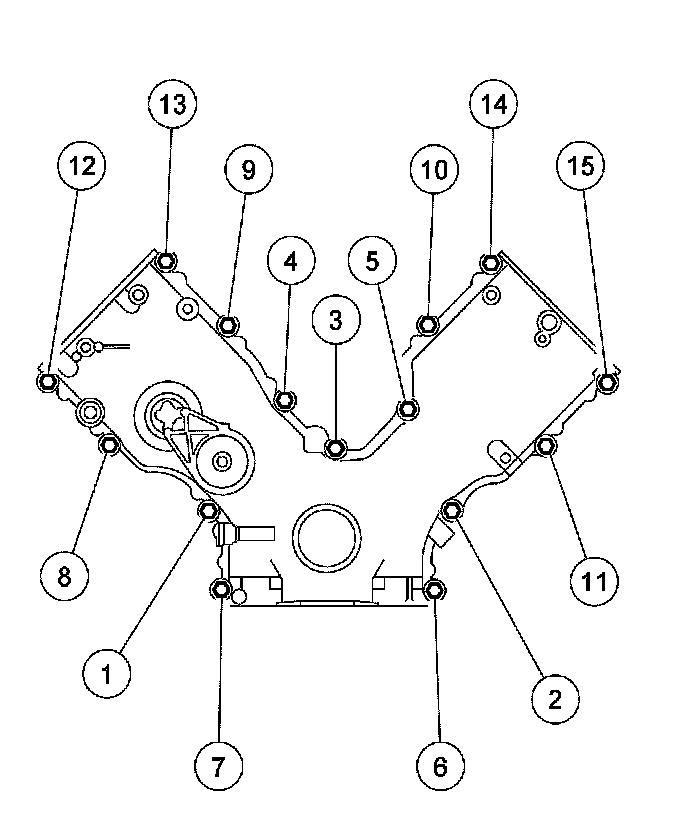 13
14
12
9
10
15
4
5
3
8
11
1
2
7
6