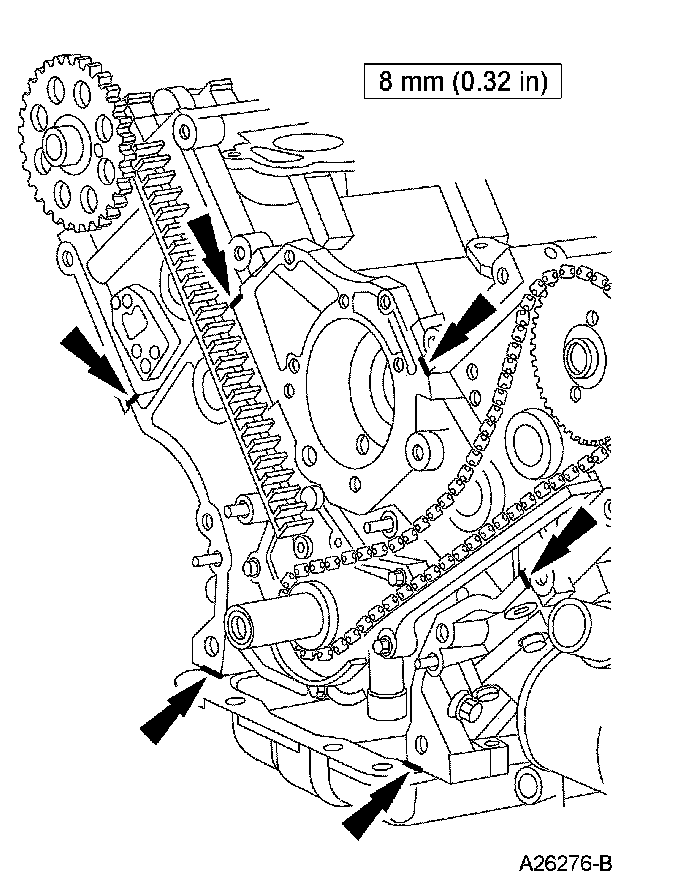 8 mm (0.32 in)

A26276-B