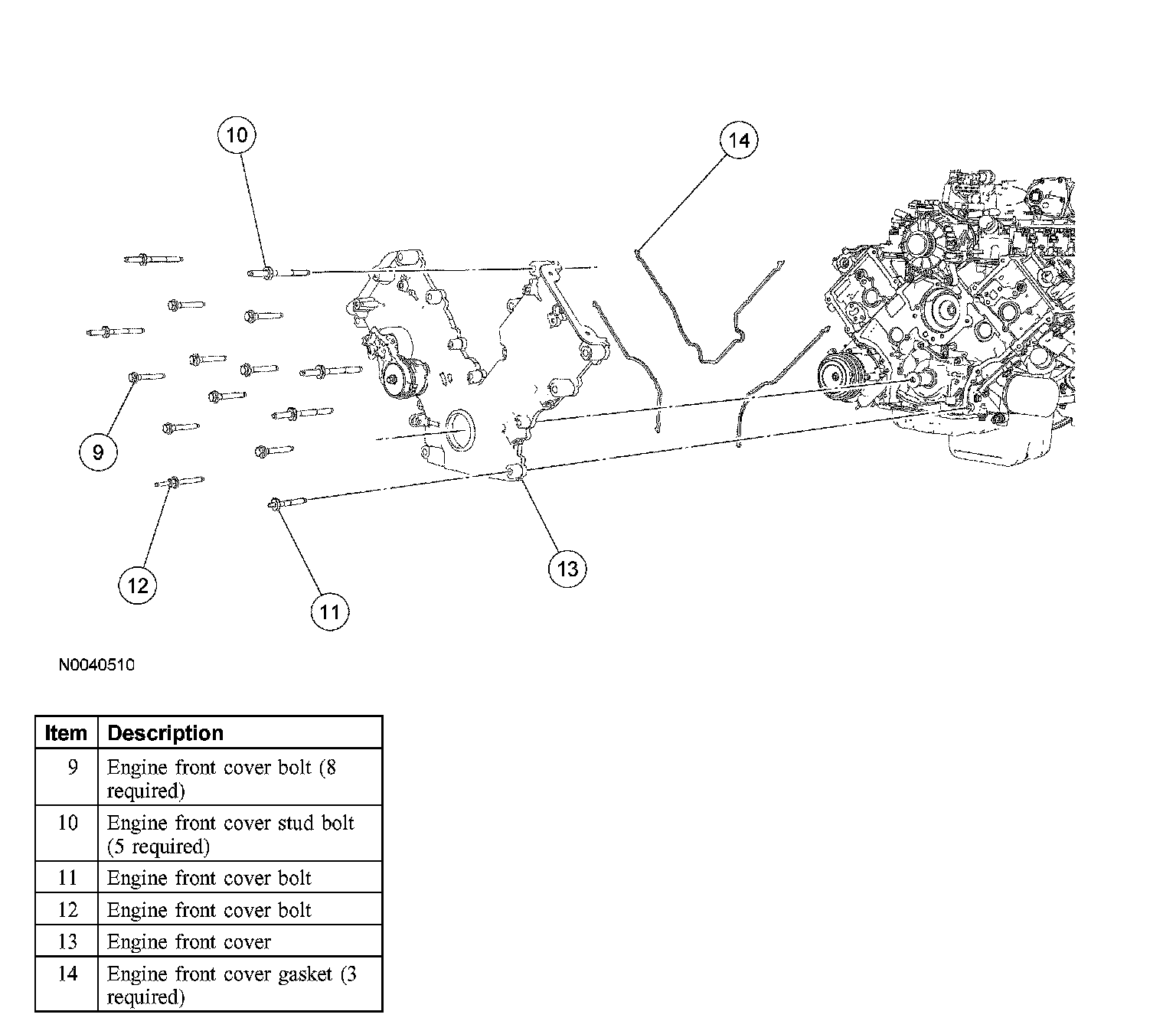 10

14

9

12

11

13

N0040510

| Item | Description |
|---|---|
| 9 | Engine front cover bolt (8 required) |
| 10 | Engine front cover stud bolt (5 required) |
| 11 | Engine front cover bolt |
| 12 | Engine front cover bolt |
| 13 | Engine front cover |
| 14 | Engine front cover gasket (3 required) |