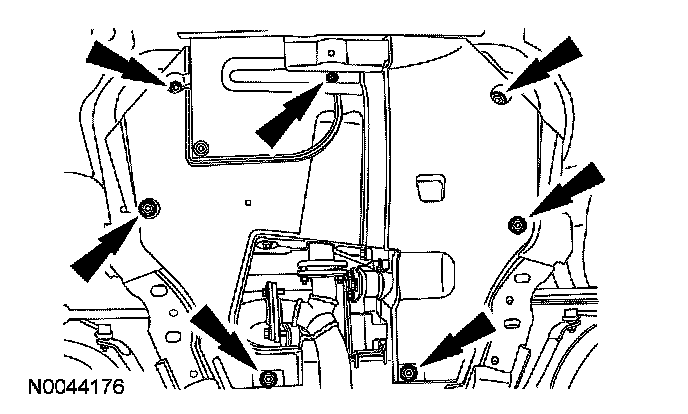 N0044176