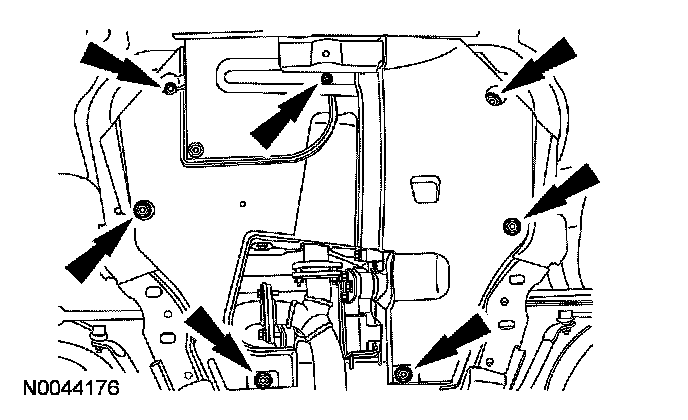 N0044176