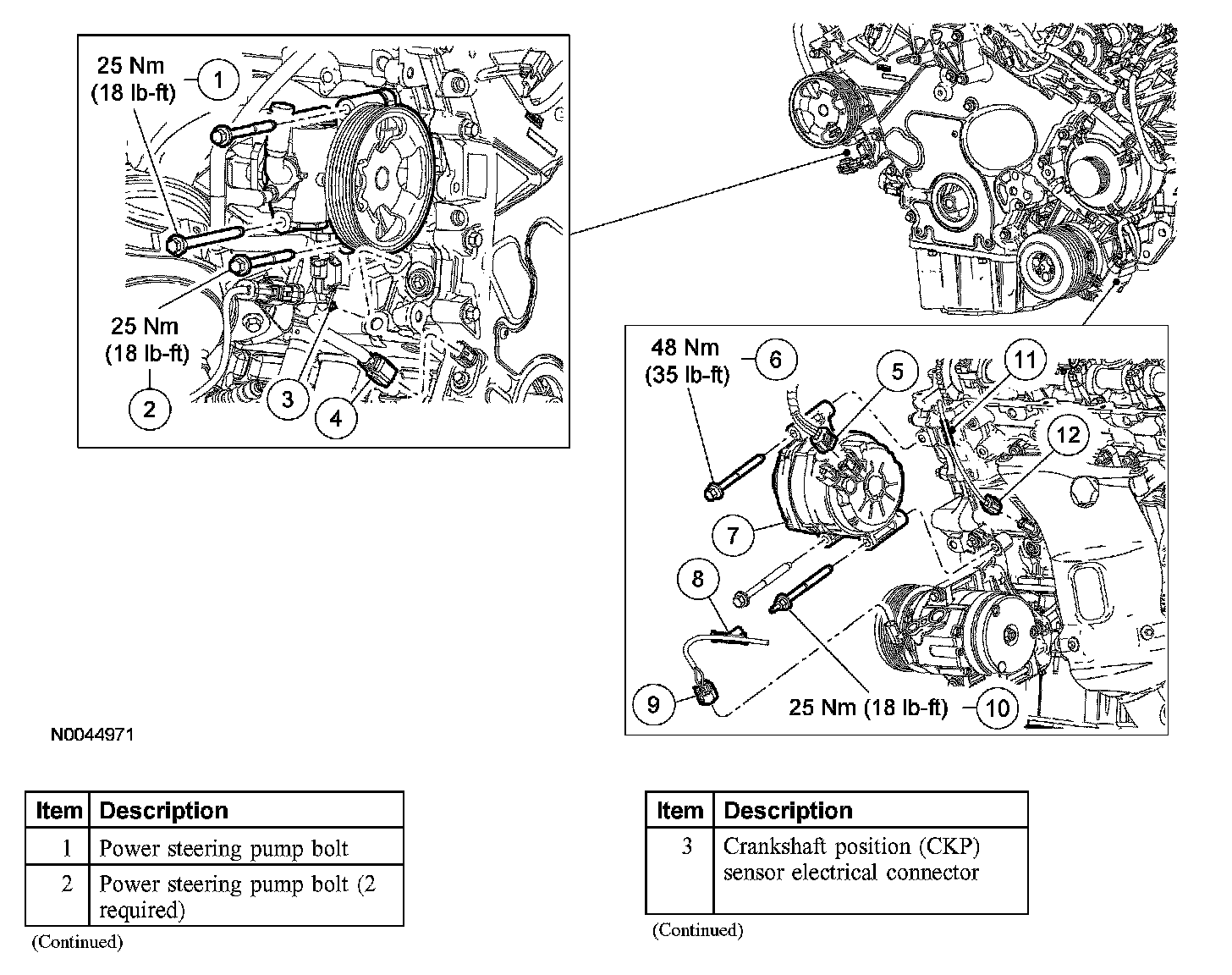 25 Nm (18 lb-ft)
1
25 Nm (18 lb-ft)
2
3
4
48 Nm (35 lb-ft)
6
5
11
12
7
8
9
25 Nm (18 lb-ft)
10

N0044971

| Item | Description |
|---|---|
| 1 | Power steering pump bolt |
| 2 | Power steering pump bolt (2 required) |

(Continued)

| Item | Description |
|---|---|
| 3 | Crankshaft position (CKP) sensor electrical connector |

(Continued)