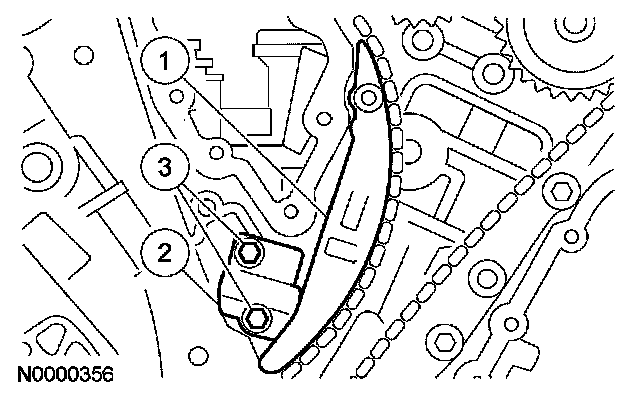 1
3
2
N0000356