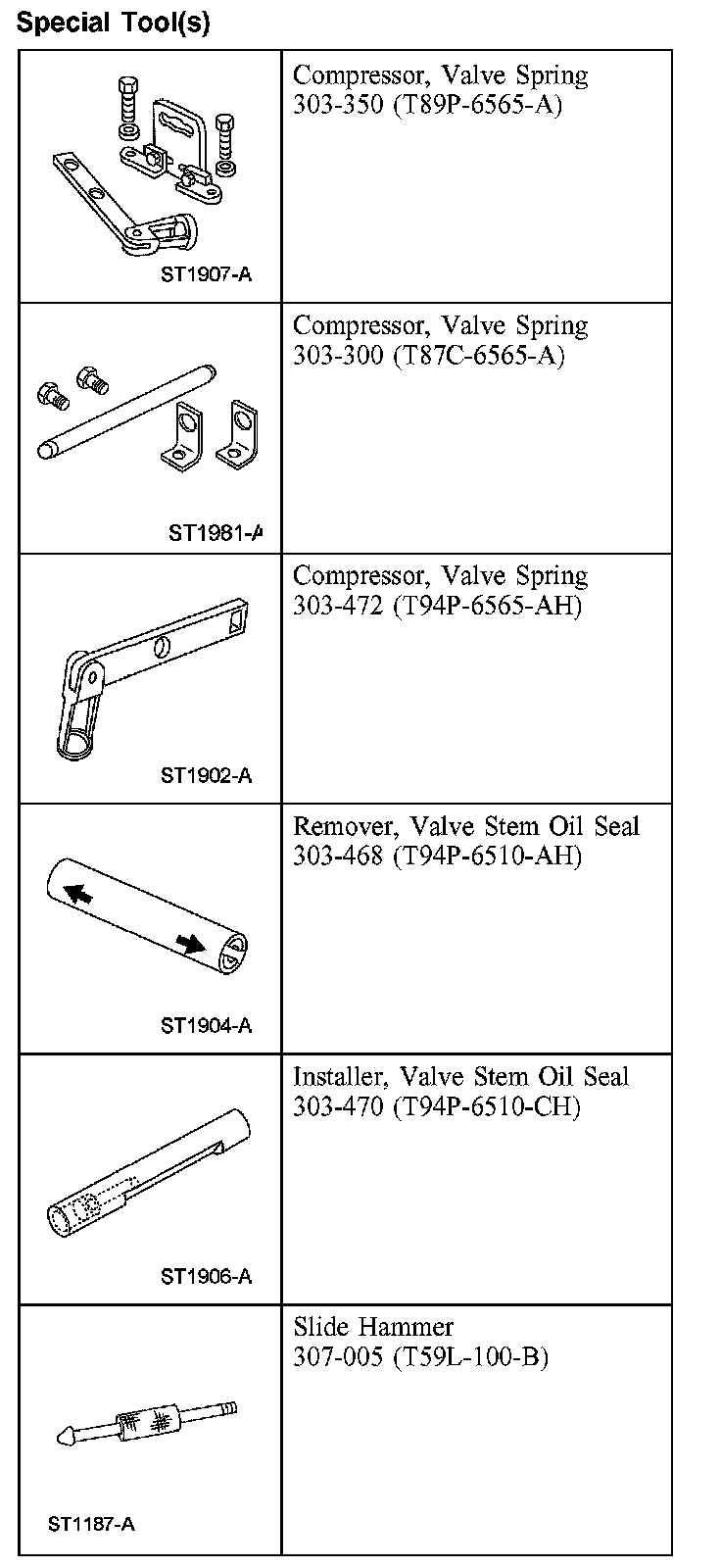 Special Tool(s)

| | |
|---|---|
| ST1907-A | Compressor, Valve Spring 303-350 (T89P-6565-A) |
| ST1981-A | Compressor, Valve Spring 303-300 (T87C-6565-A) |
| ST1902-A | Compressor, Valve Spring 303-472 (T94P-6565-AH) |
| ST1904-A | Remover, Valve Stem Oil Seal 303-468 (T94P-6510-AH) |
| ST1906-A | Installer, Valve Stem Oil Seal 303-470 (T94P-6510-CH) |
| ST1187-A | Slide Hammer 307-005 (T59L-100-B) |