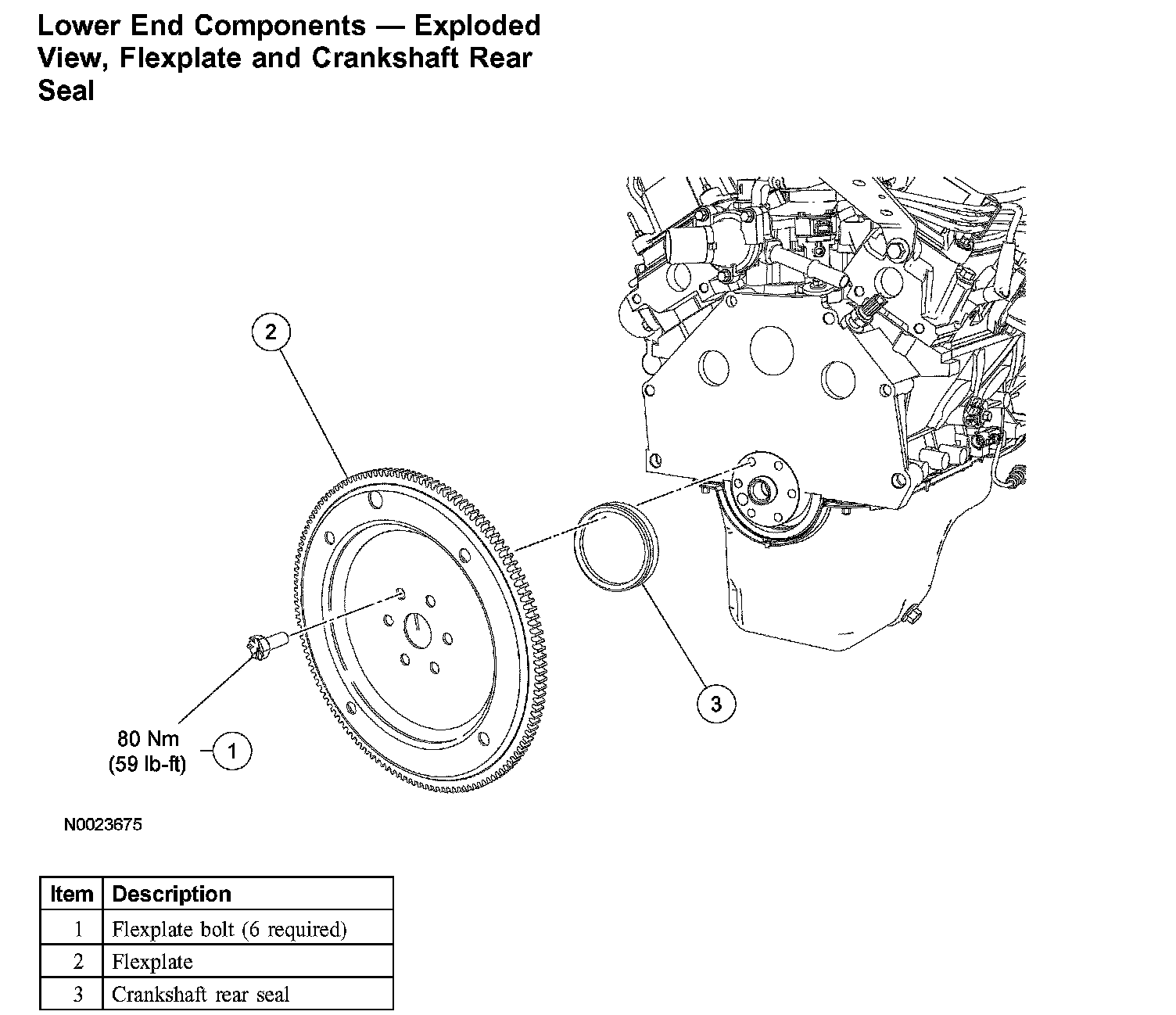 Lower End Components — Exploded View, Flexplate and Crankshaft Rear Seal

2

3

80 Nm
(59 lb-ft)

1

N0023675

| Item | Description |
|---|---|
| 1 | Flexplate bolt (6 required) |
| 2 | Flexplate |
| 3 | Crankshaft rear seal |