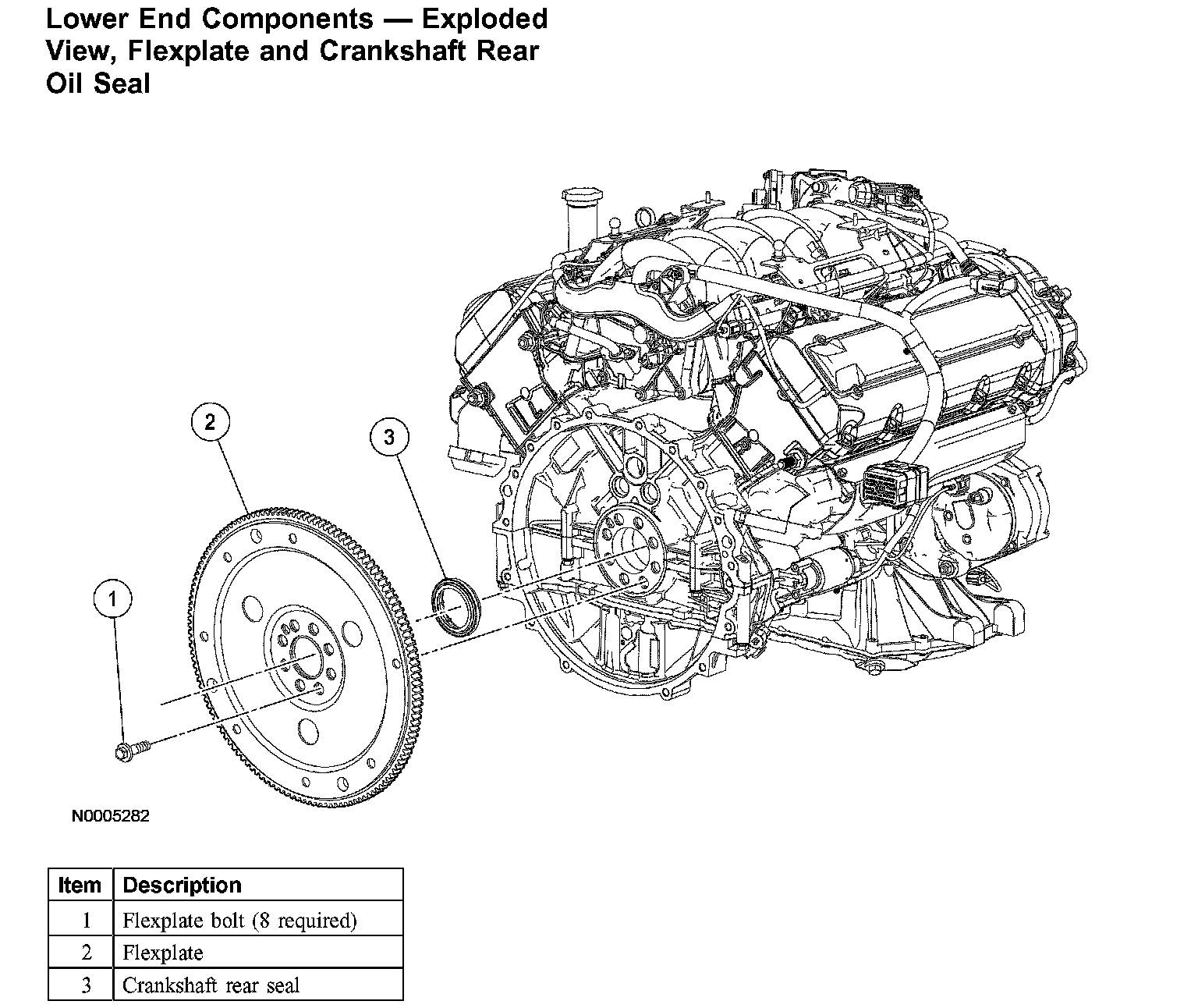 Lower End Components — Exploded View, Flexplate and Crankshaft Rear Oil Seal

2

3

1

N0005282

| Item | Description |
|---|---|
| 1 | Flexplate bolt (8 required) |
| 2 | Flexplate |
| 3 | Crankshaft rear seal |