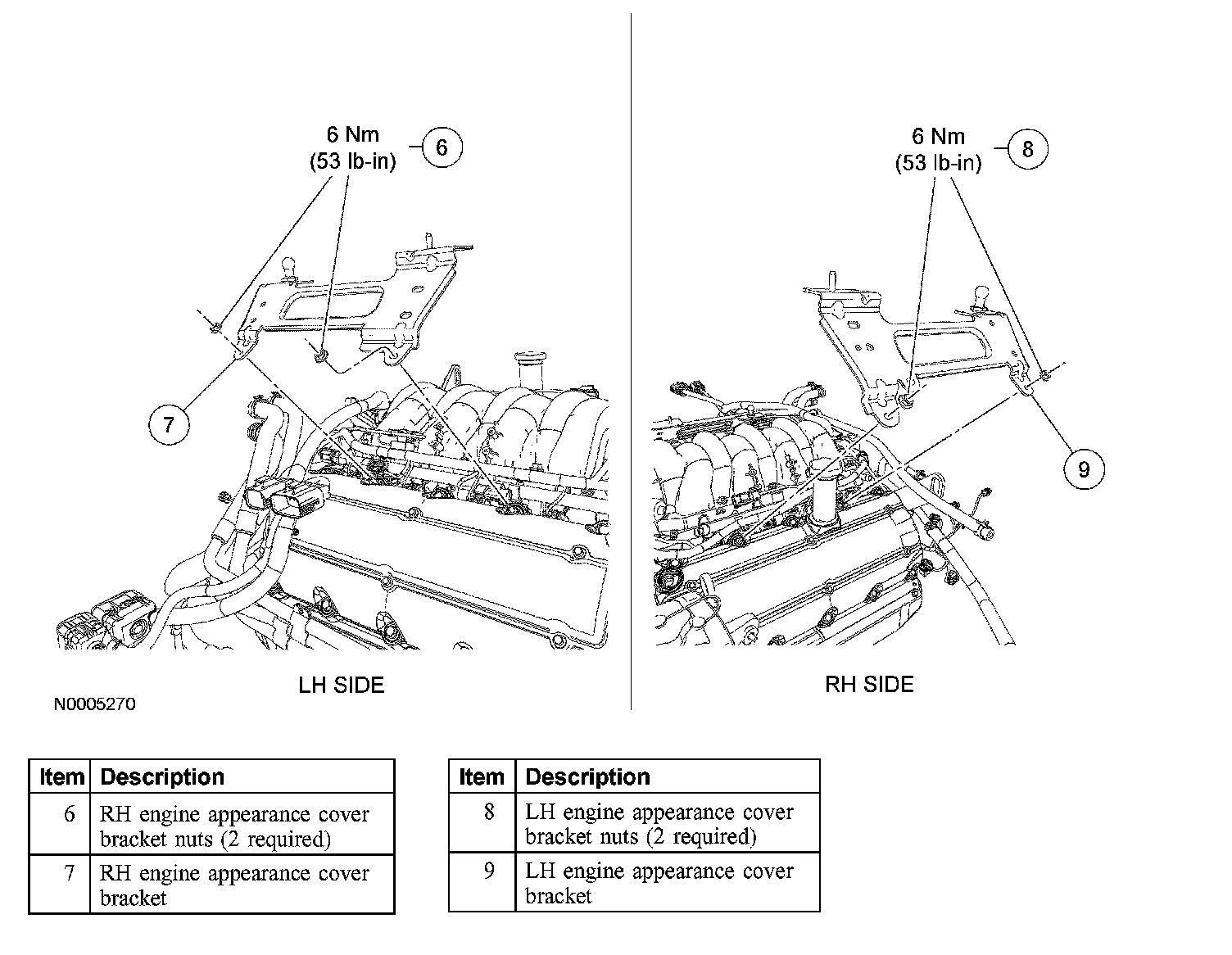 6 Nm
(53 lb-in)
6

7

LH SIDE

N0005270

6 Nm
(53 lb-in)
8

9

RH SIDE

| Item | Description |
|---|---|
| 6 | RH engine appearance cover bracket nuts (2 required) |
| 7 | RH engine appearance cover bracket |

| Item | Description |
|---|---|
| 8 | LH engine appearance cover bracket nuts (2 required) |
| 9 | LH engine appearance cover bracket |