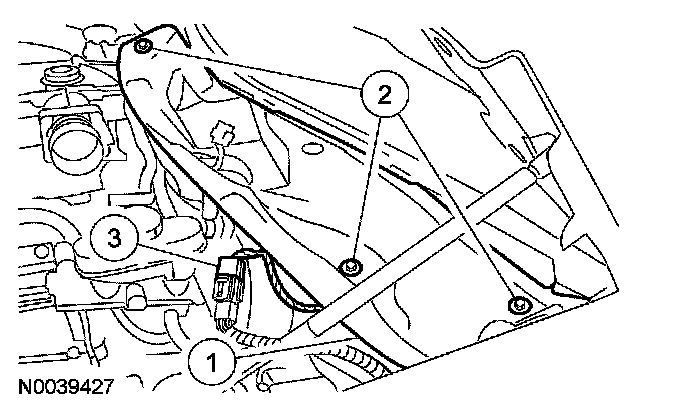 2
3
1
N0039427