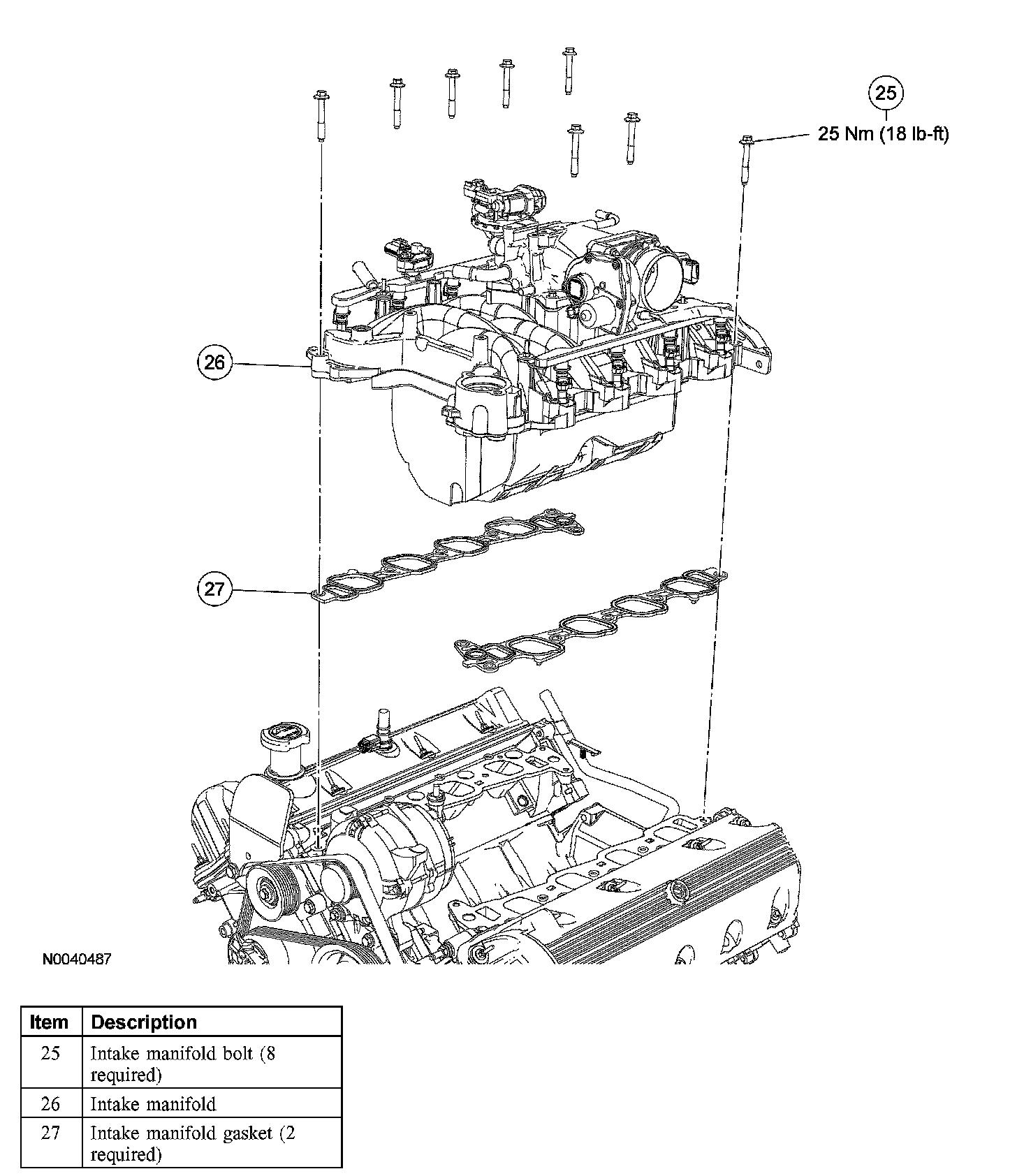 25
25 Nm (18 lb-ft)

26

27

N0040487

| Item | Description |
|---|---|
| 25 | Intake manifold bolt (8 required) |
| 26 | Intake manifold |
| 27 | Intake manifold gasket (2 required) |