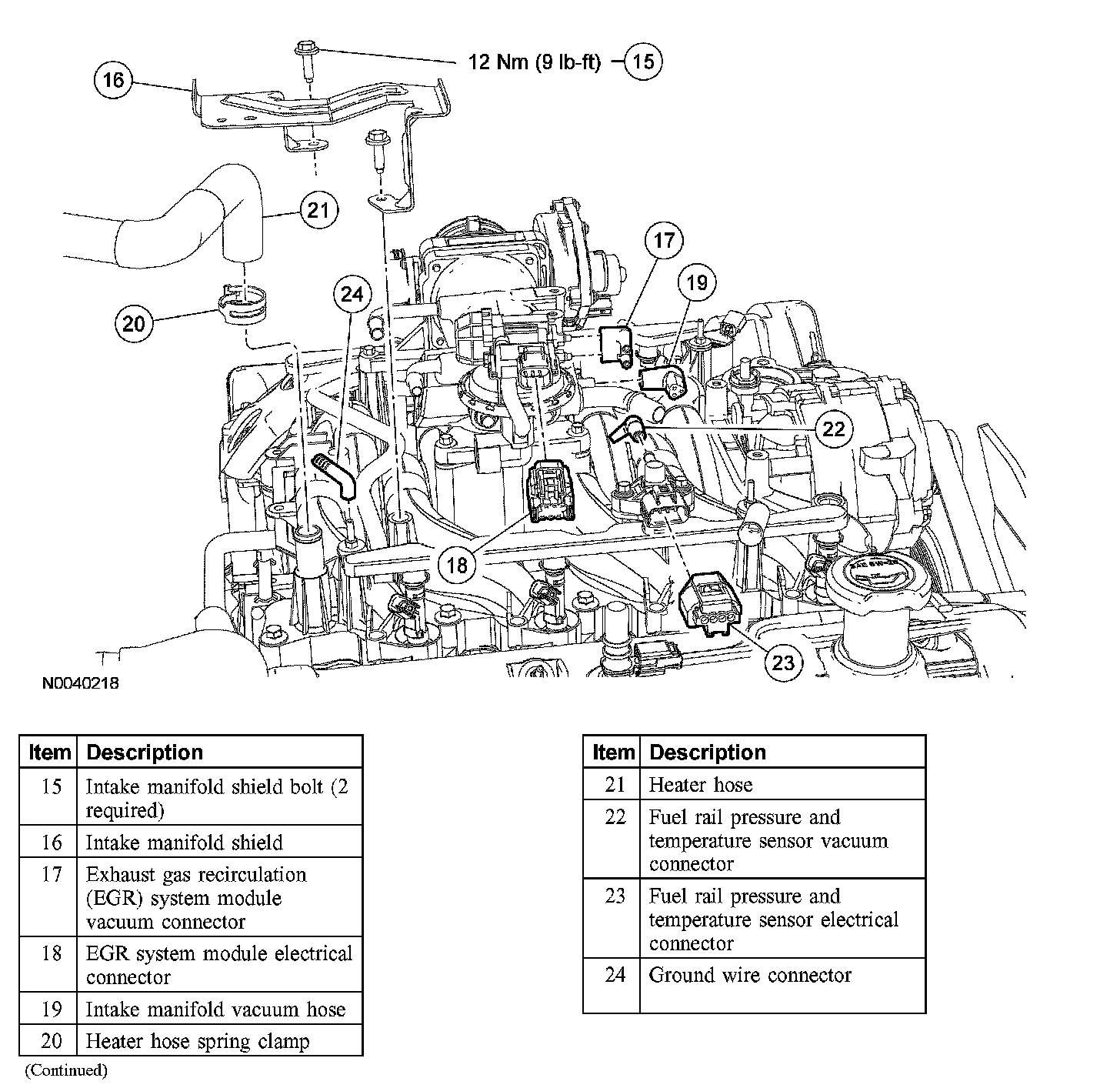 12 Nm (9 lb-ft) 15

16

21

17

19

24

20

22

18

23

N0040218

| Item | Description |
|---|---|
| 15 | Intake manifold shield bolt (2 required) |
| 16 | Intake manifold shield |
| 17 | Exhaust gas recirculation (EGR) system module vacuum connector |
| 18 | EGR system module electrical connector |
| 19 | Intake manifold vacuum hose |
| 20 | Heater hose spring clamp |

(Continued)

| Item | Description |
|---|---|
| 21 | Heater hose |
| 22 | Fuel rail pressure and temperature sensor vacuum connector |
| 23 | Fuel rail pressure and temperature sensor electrical connector |
| 24 | Ground wire connector |