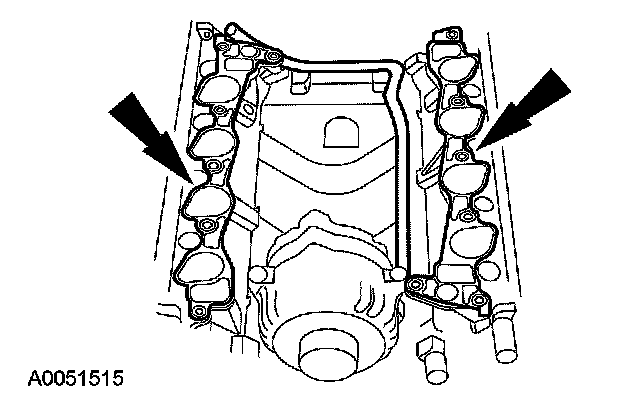 A0051515