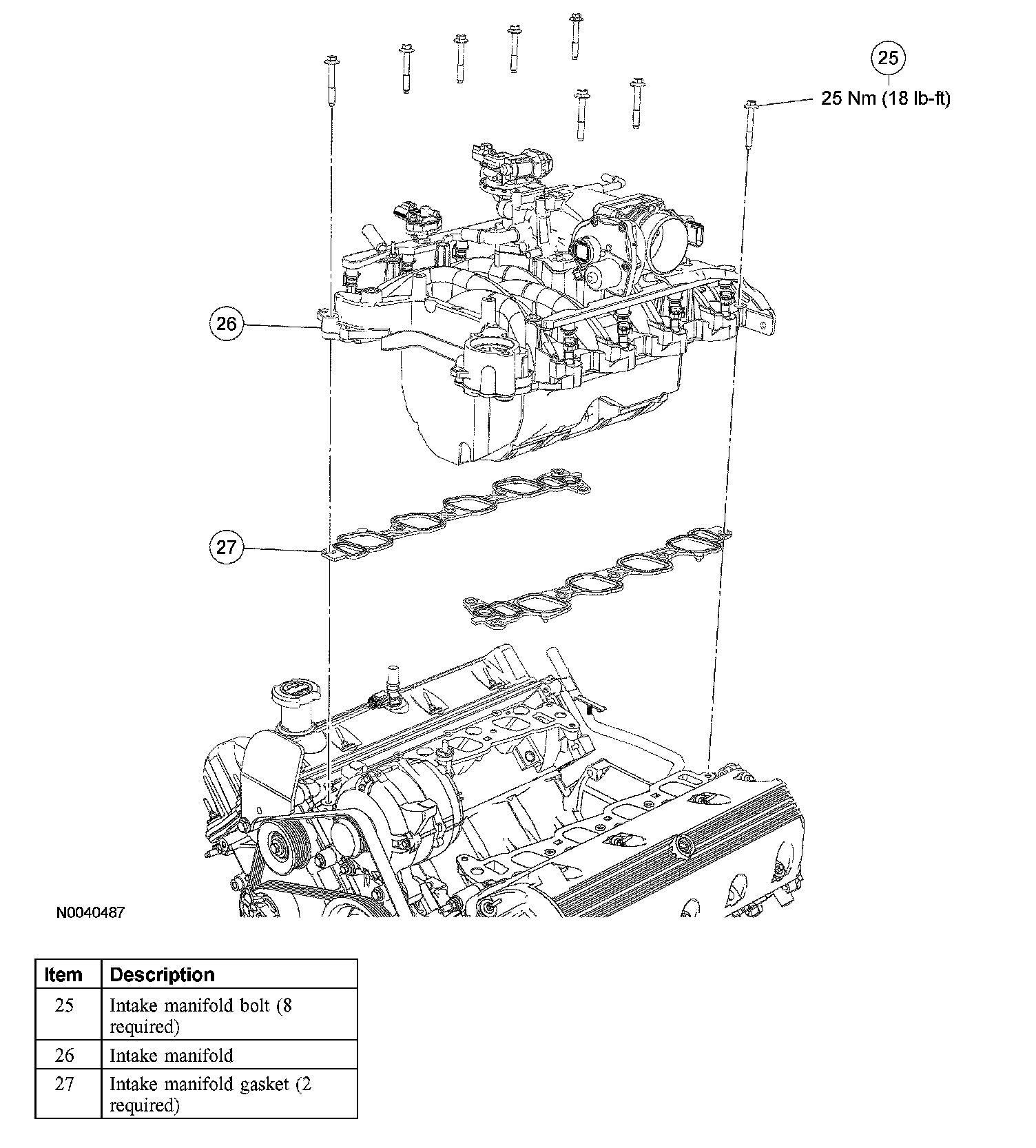 25
25 Nm (18 lb-ft)

26

27

N0040487

| Item | Description |
|---|---|
| 25 | Intake manifold bolt (8 required) |
| 26 | Intake manifold |
| 27 | Intake manifold gasket (2 required) |