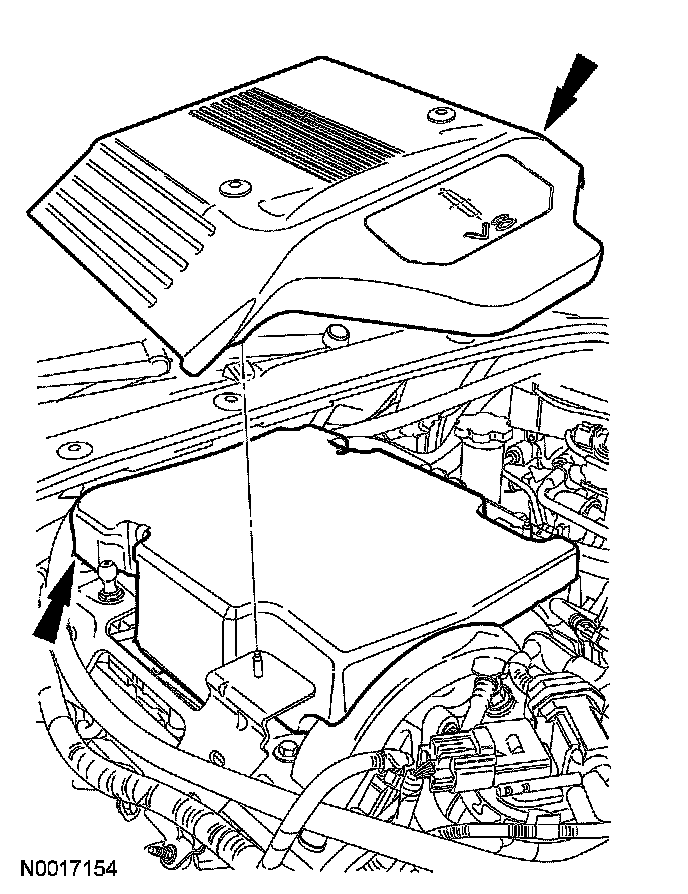 V8

N0017154