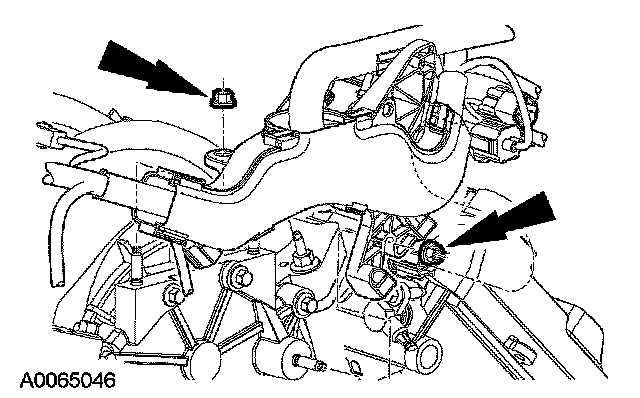 A0065046