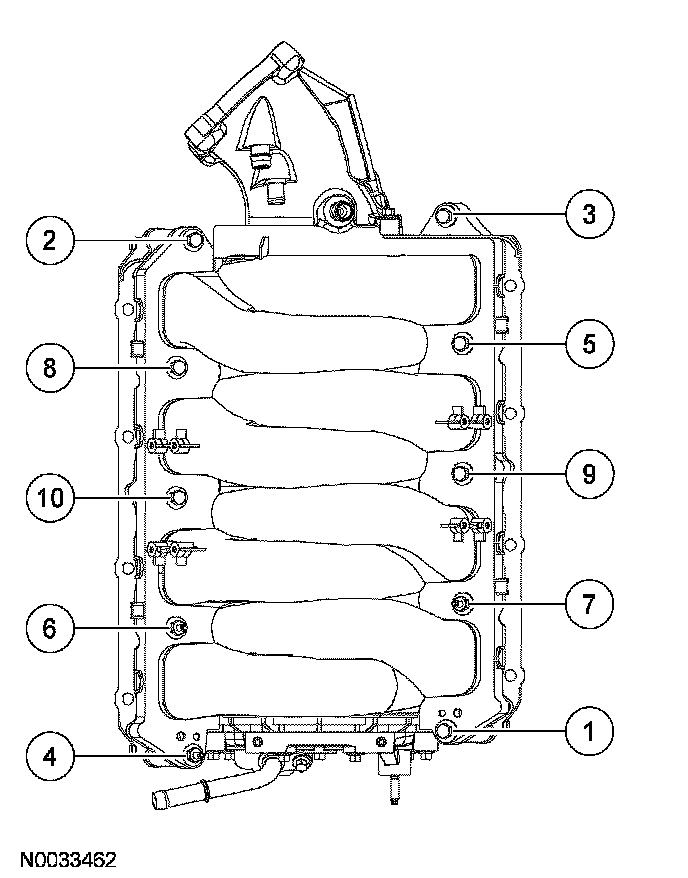 3
2
5
8
9
10
7
6
1
4
N0033462