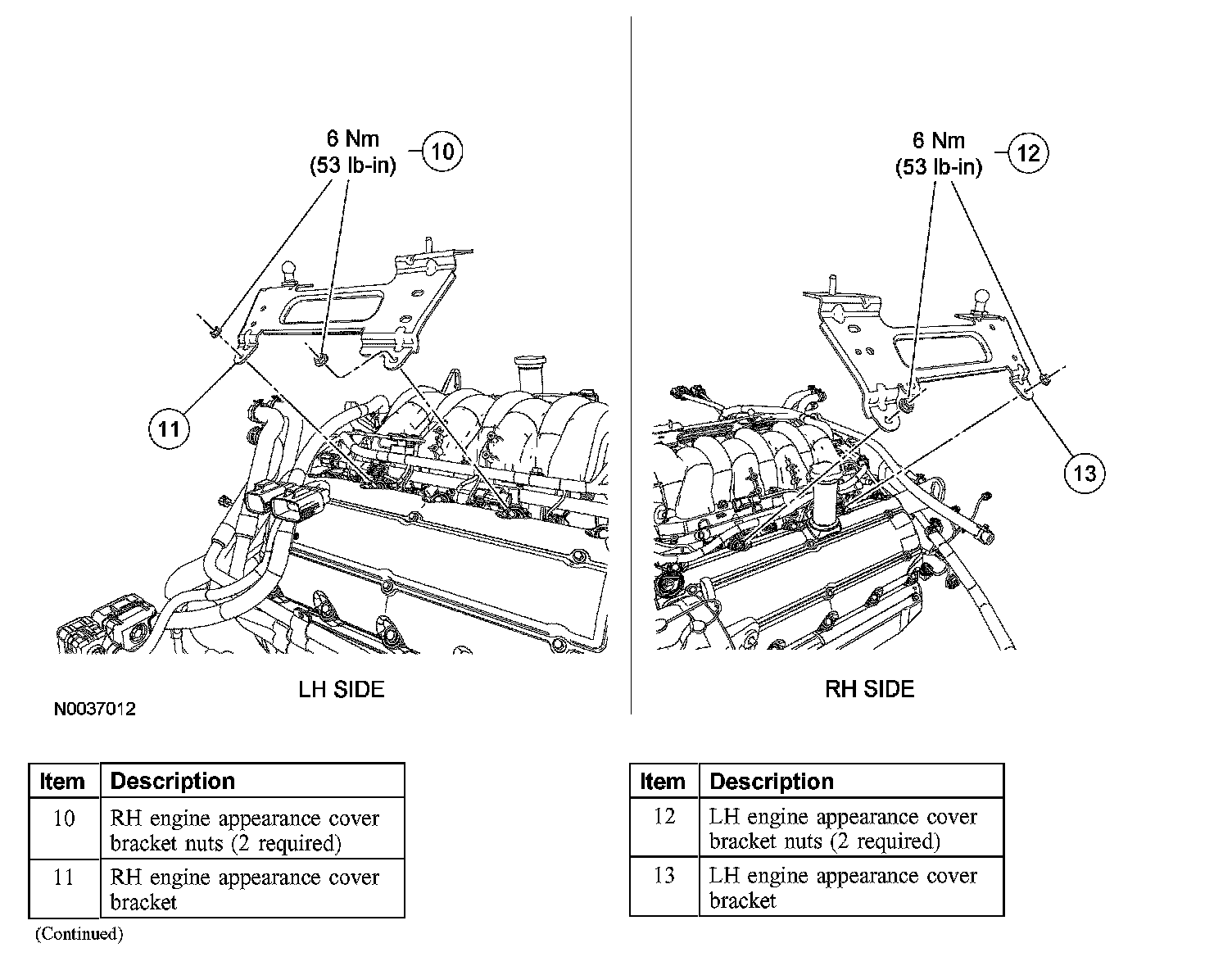 6 Nm
(53 lb-in)
10

11

LH SIDE

N0037012

6 Nm
(53 lb-in)
12

13

RH SIDE

| Item | Description |
|---|---|
| 10 | RH engine appearance cover bracket nuts (2 required) |
| 11 | RH engine appearance cover bracket |

(Continued)

| Item | Description |
|---|---|
| 12 | LH engine appearance cover bracket nuts (2 required) |
| 13 | LH engine appearance cover bracket |