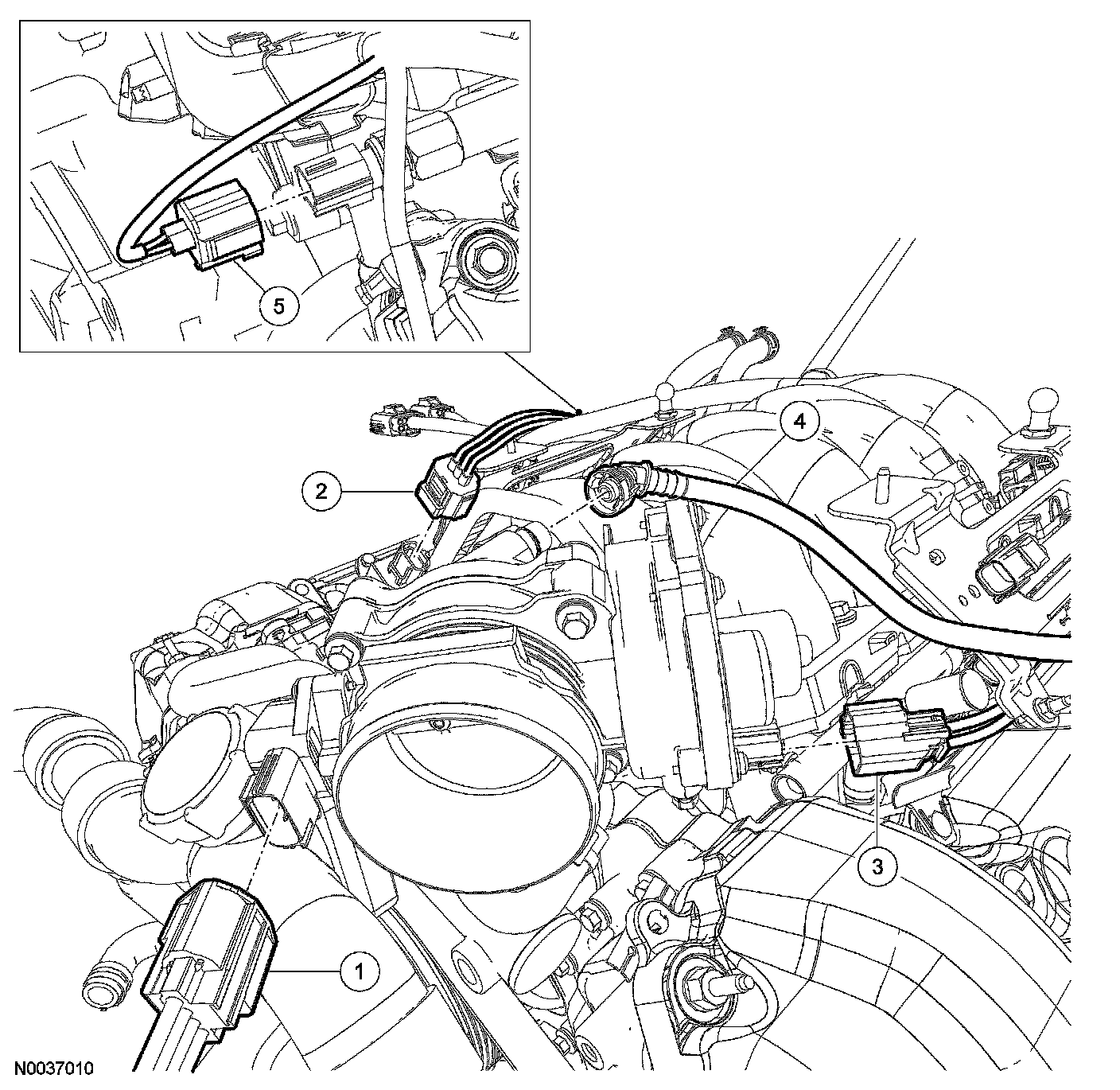 5
4
2
3
1
N0037010