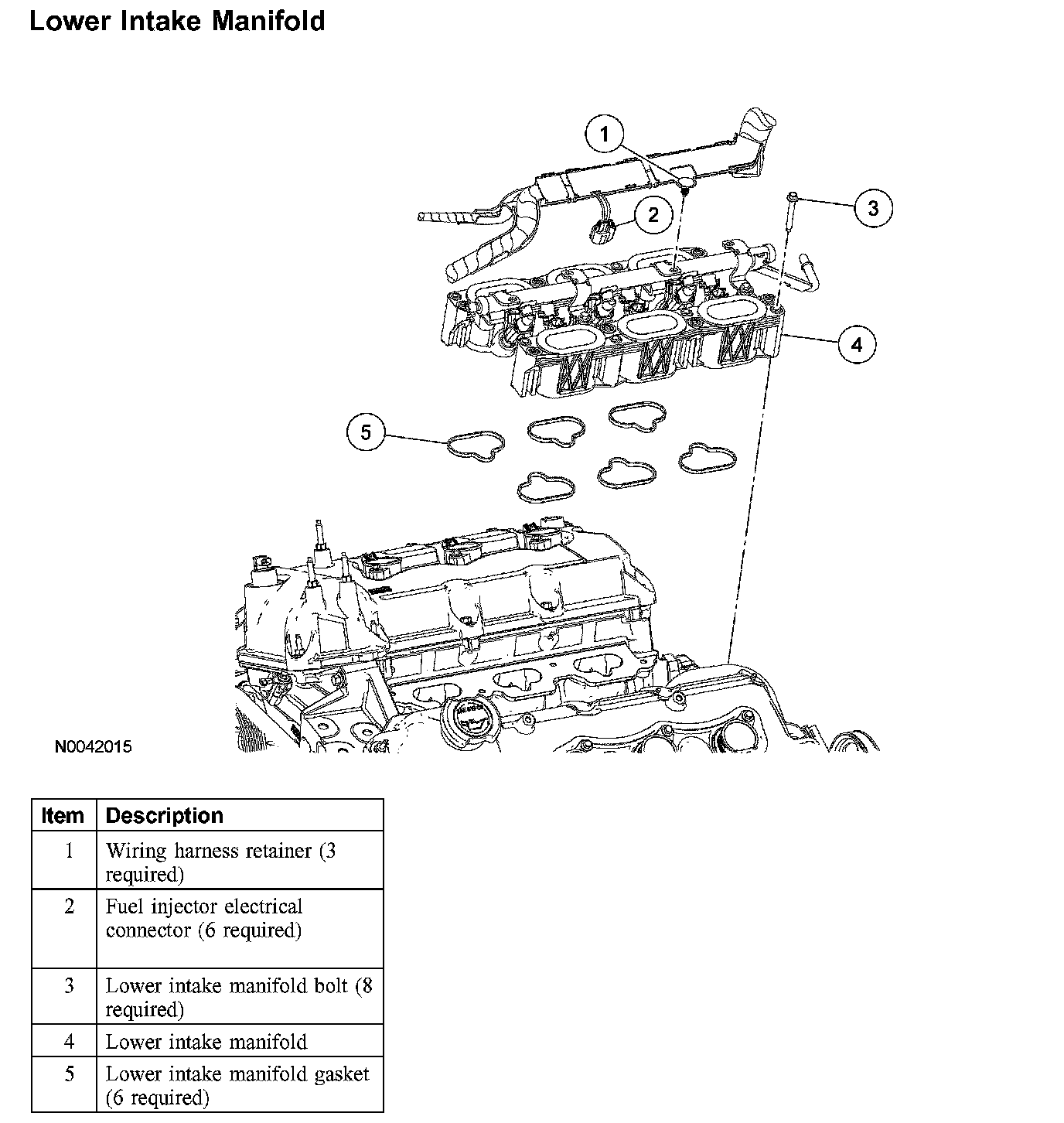 Lower Intake Manifold

1

2

3

4

5

N0042015

| Item | Description |
|---|---|
| 1 | Wiring harness retainer (3 required) |
| 2 | Fuel injector electrical connector (6 required) |
| 3 | Lower intake manifold bolt (8 required) |
| 4 | Lower intake manifold |
| 5 | Lower intake manifold gasket (6 required) |