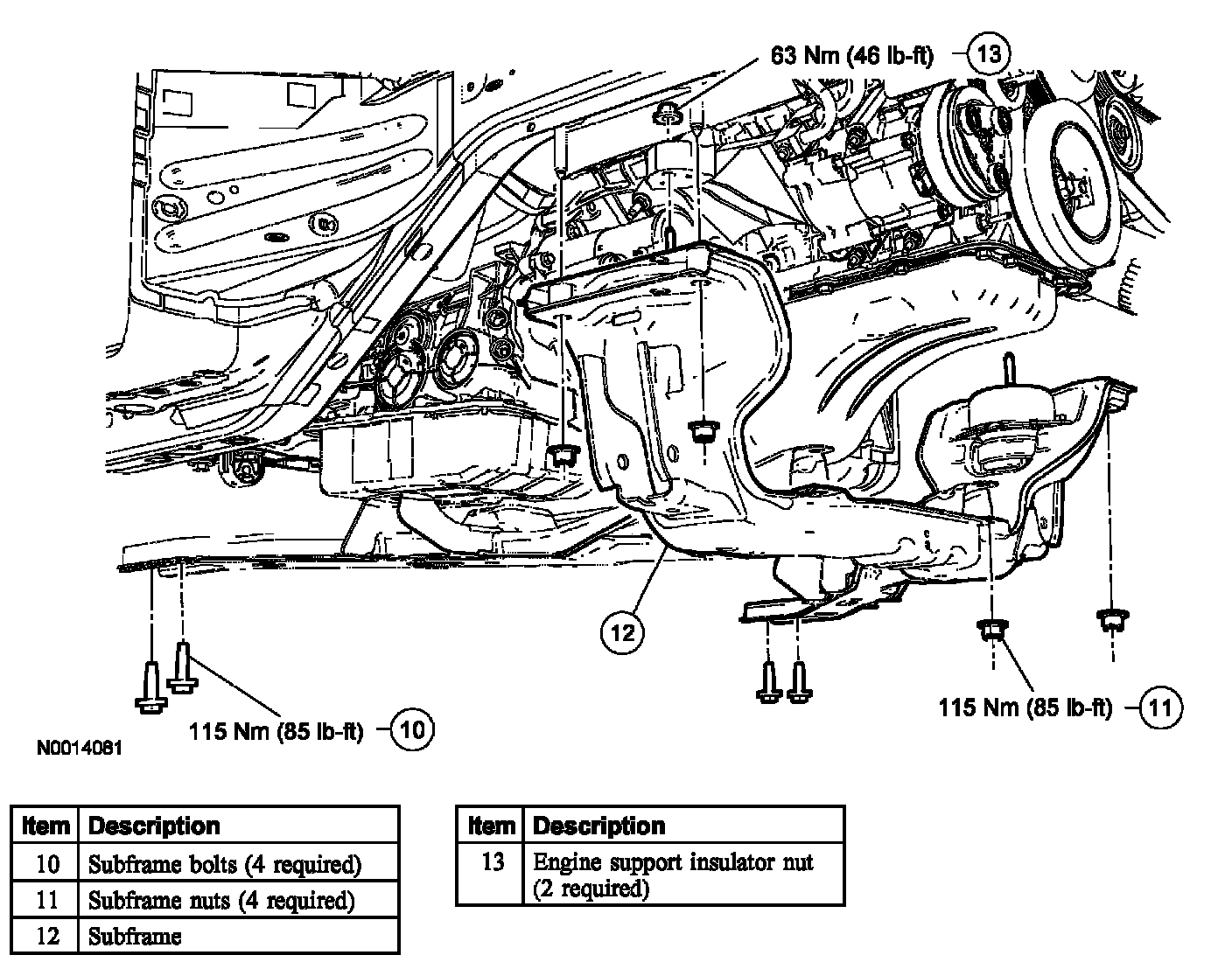 63 Nm (46 lb-ft) 13

12

115 Nm (85 lb-ft) 11

115 Nm (85 lb-ft) 10

N0014081

| Item | Description |
|---|---|
| 10 | Subframe bolts (4 required) |
| 11 | Subframe nuts (4 required) |
| 12 | Subframe |

| Item | Description |
|---|---|
| 13 | Engine support insulator nut (2 required) |