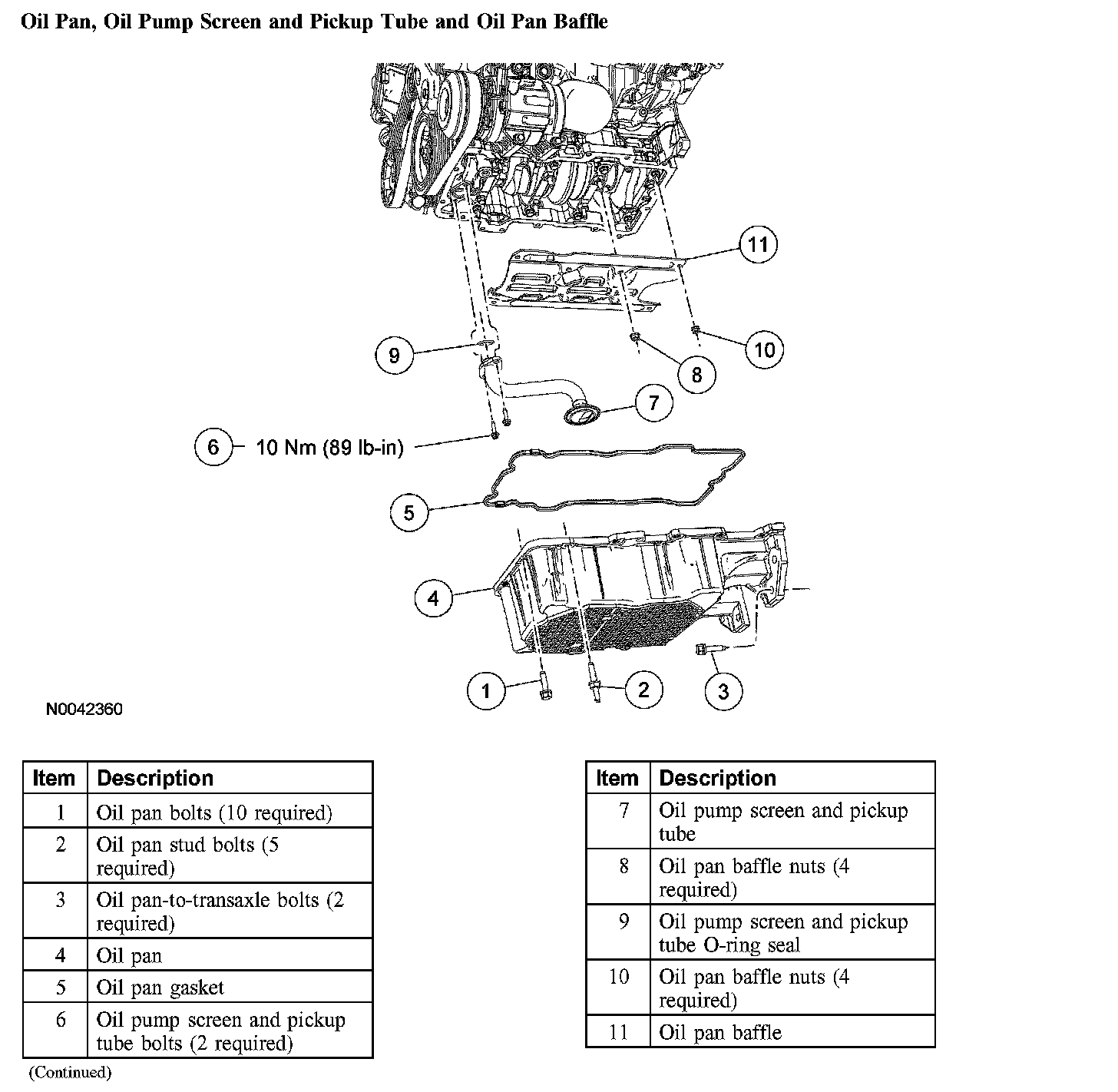 Oil Pan, Oil Pump Screen and Pickup Tube and Oil Pan Baffle

11

9

10

8

7

6 10 Nm (89 lb-in)

5

4

1

2

3

N0042360

| Item | Description |
|---|---|
| 1 | Oil pan bolts (10 required) |
| 2 | Oil pan stud bolts (5 required) |
| 3 | Oil pan-to-transaxle bolts (2 required) |
| 4 | Oil pan |
| 5 | Oil pan gasket |
| 6 | Oil pump screen and pickup tube bolts (2 required) |

(Continued)

| Item | Description |
|---|---|
| 7 | Oil pump screen and pickup tube |
| 8 | Oil pan baffle nuts (4 required) |
| 9 | Oil pump screen and pickup tube O-ring seal |
| 10 | Oil pan baffle nuts (4 required) |
| 11 | Oil pan baffle |