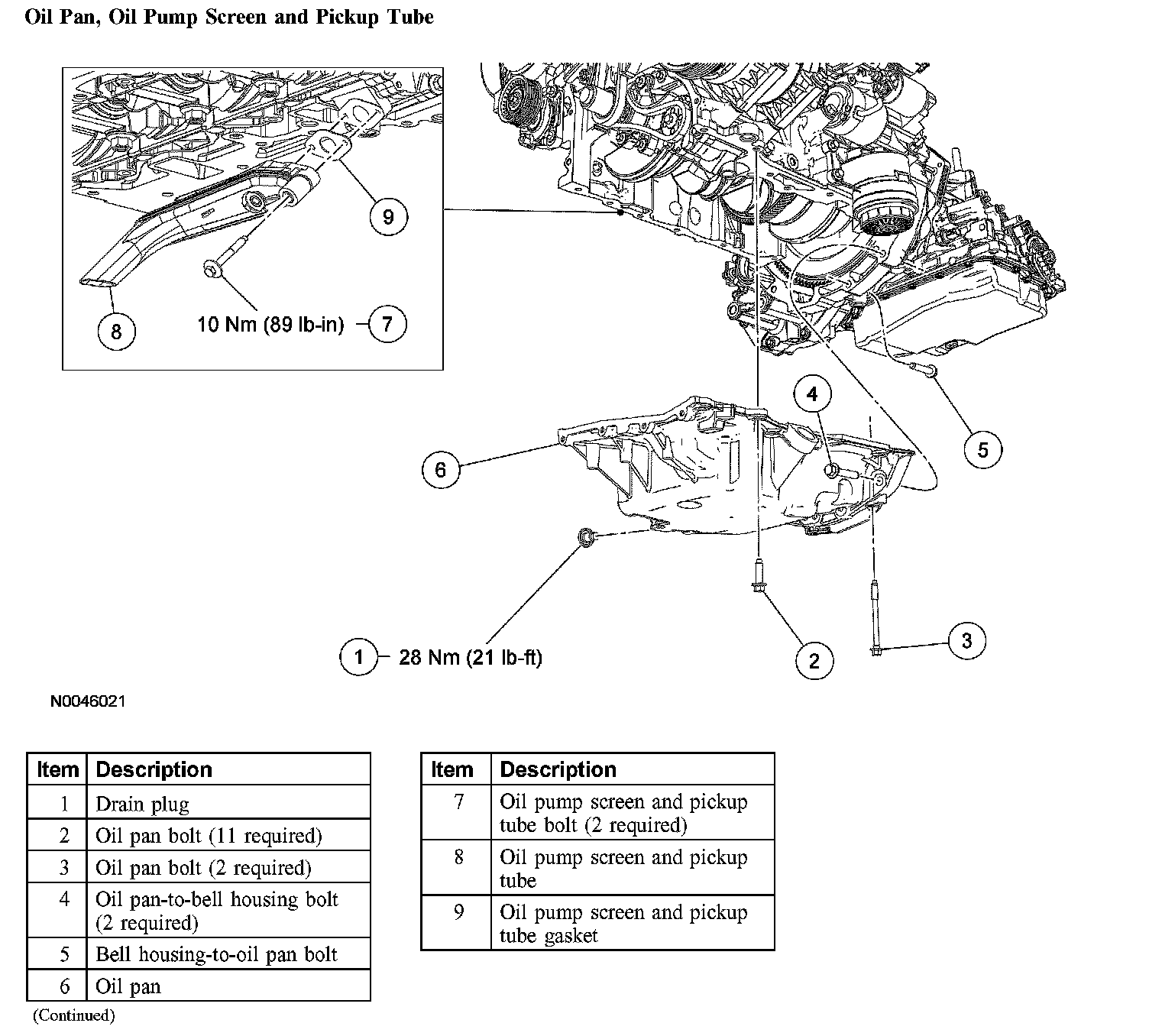 Oil Pan, Oil Pump Screen and Pickup Tube

9

8

10 Nm (89 lb-in) 7

4

5

6

1 28 Nm (21 lb-ft)

2

3

N0046021

| Item | Description |
|---|---|
| 1 | Drain plug |
| 2 | Oil pan bolt (11 required) |
| 3 | Oil pan bolt (2 required) |
| 4 | Oil pan-to-bell housing bolt (2 required) |
| 5 | Bell housing-to-oil pan bolt |
| 6 | Oil pan |

(Continued)

| Item | Description |
|---|---|
| 7 | Oil pump screen and pickup tube bolt (2 required) |
| 8 | Oil pump screen and pickup tube |
| 9 | Oil pump screen and pickup tube gasket |