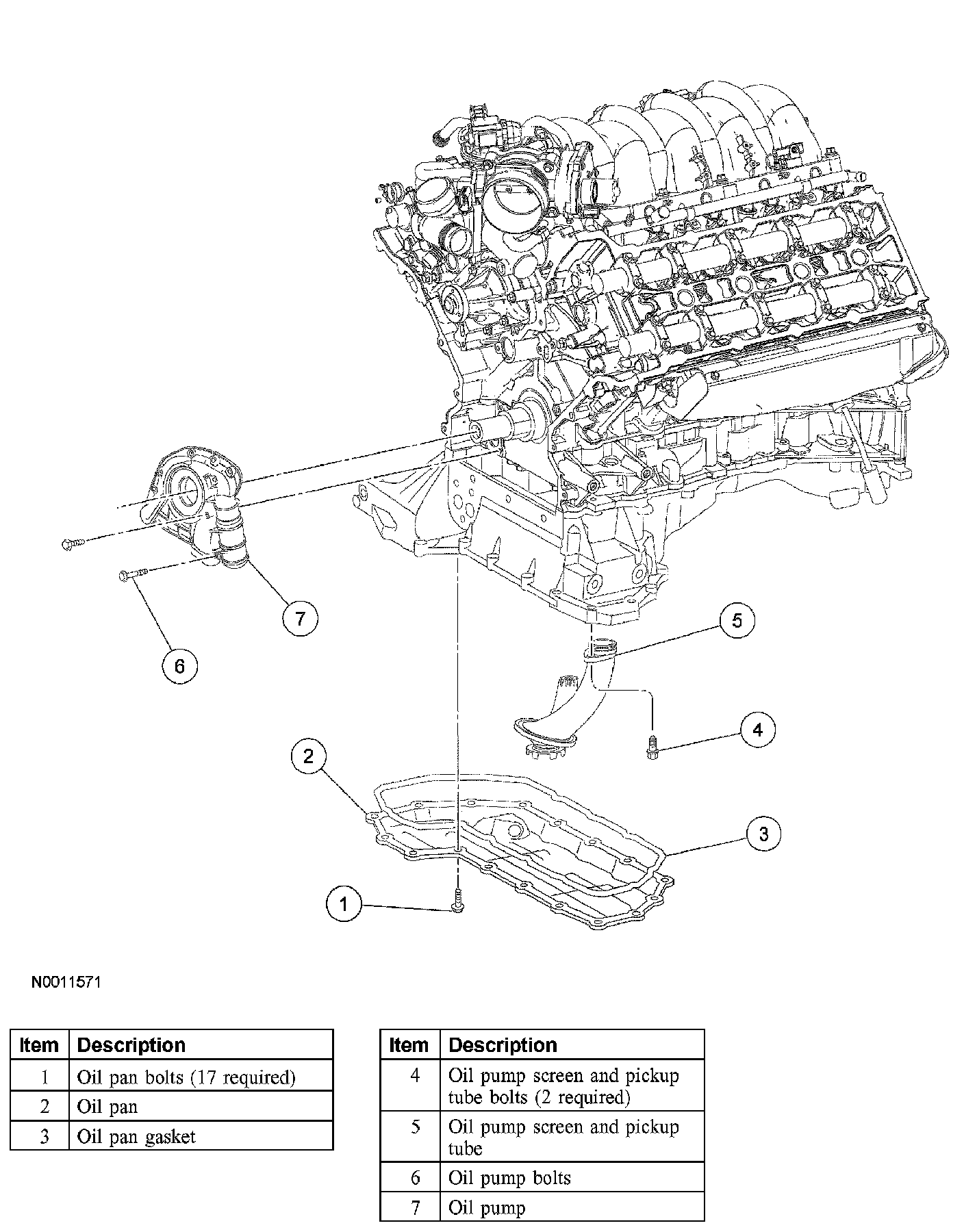 7

6

5

4

2

3

1

N0011571

| Item | Description |
|---|---|
| 1 | Oil pan bolts (17 required) |
| 2 | Oil pan |
| 3 | Oil pan gasket |

| Item | Description |
|---|---|
| 4 | Oil pump screen and pickup tube bolts (2 required) |
| 5 | Oil pump screen and pickup tube |
| 6 | Oil pump bolts |
| 7 | Oil pump |