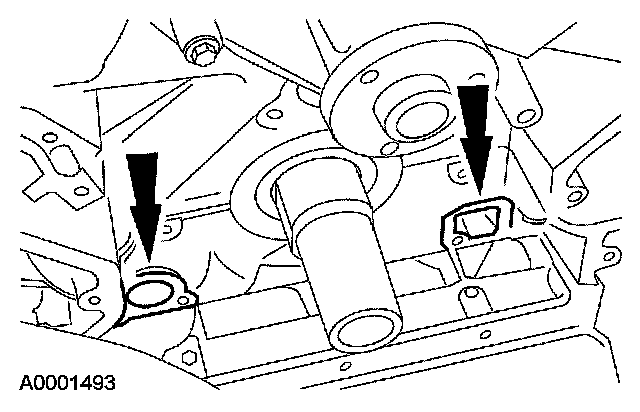 A0001493