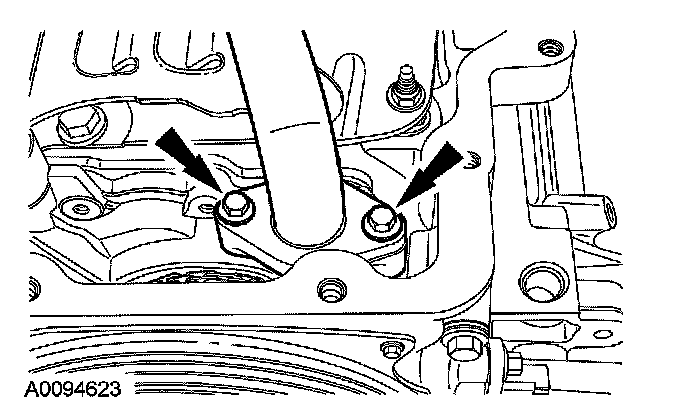 A0094623