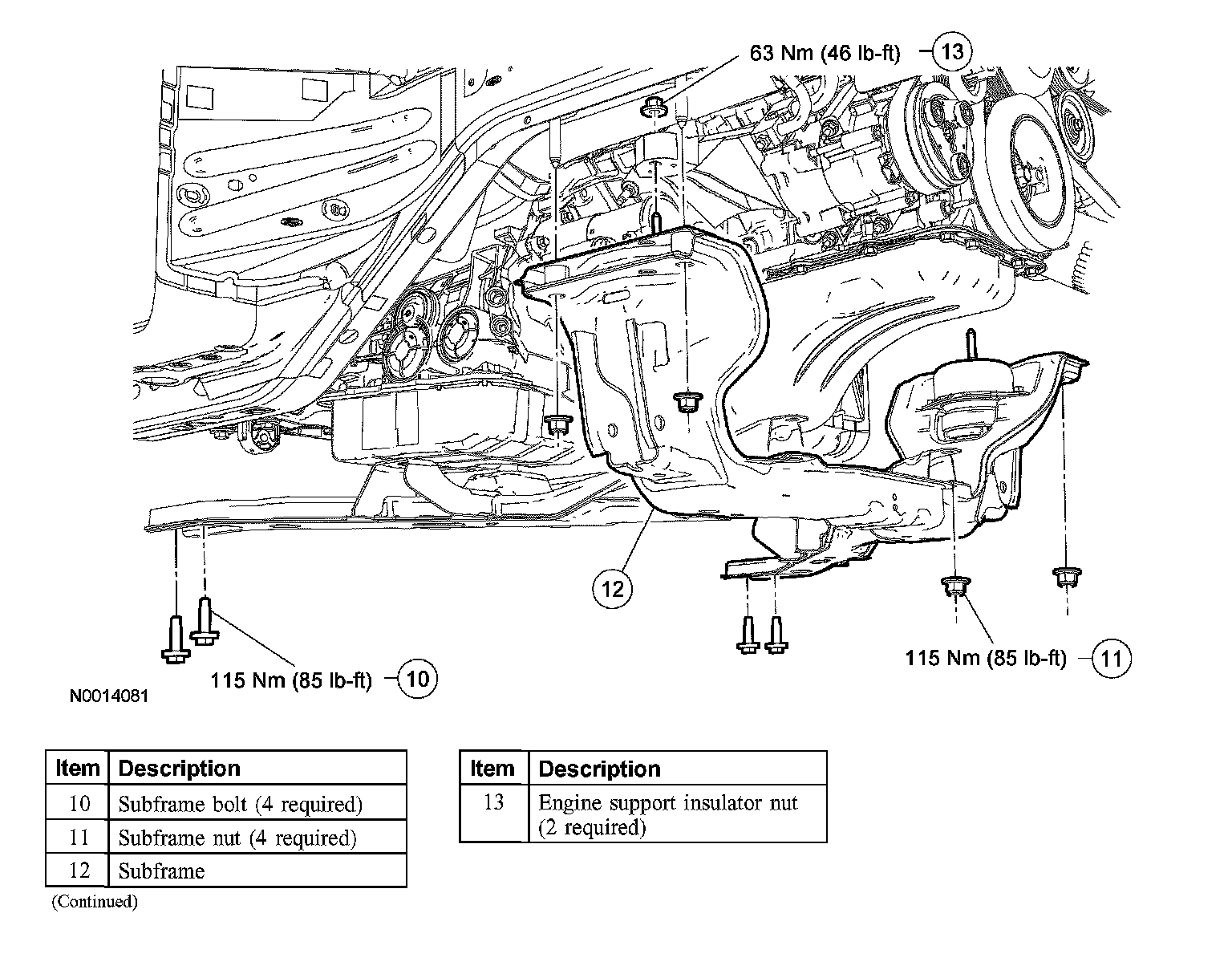 63 Nm (46 lb-ft) 13

12

115 Nm (85 lb-ft) 11

115 Nm (85 lb-ft) 10

N0014081

| Item | Description |
|---|---|
| 10 | Subframe bolt (4 required) |
| 11 | Subframe nut (4 required) |
| 12 | Subframe |

(Continued)

| Item | Description |
|---|---|
| 13 | Engine support insulator nut (2 required) |