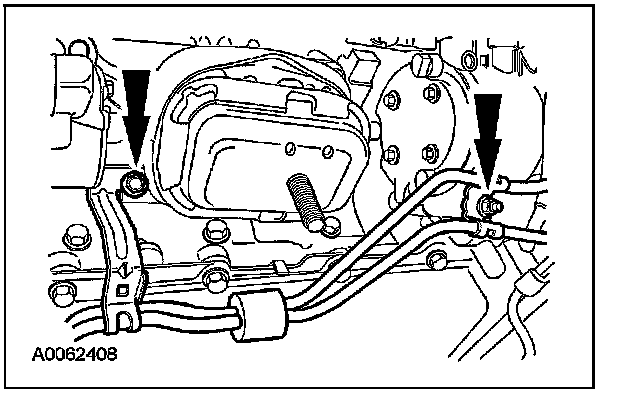 A0062408