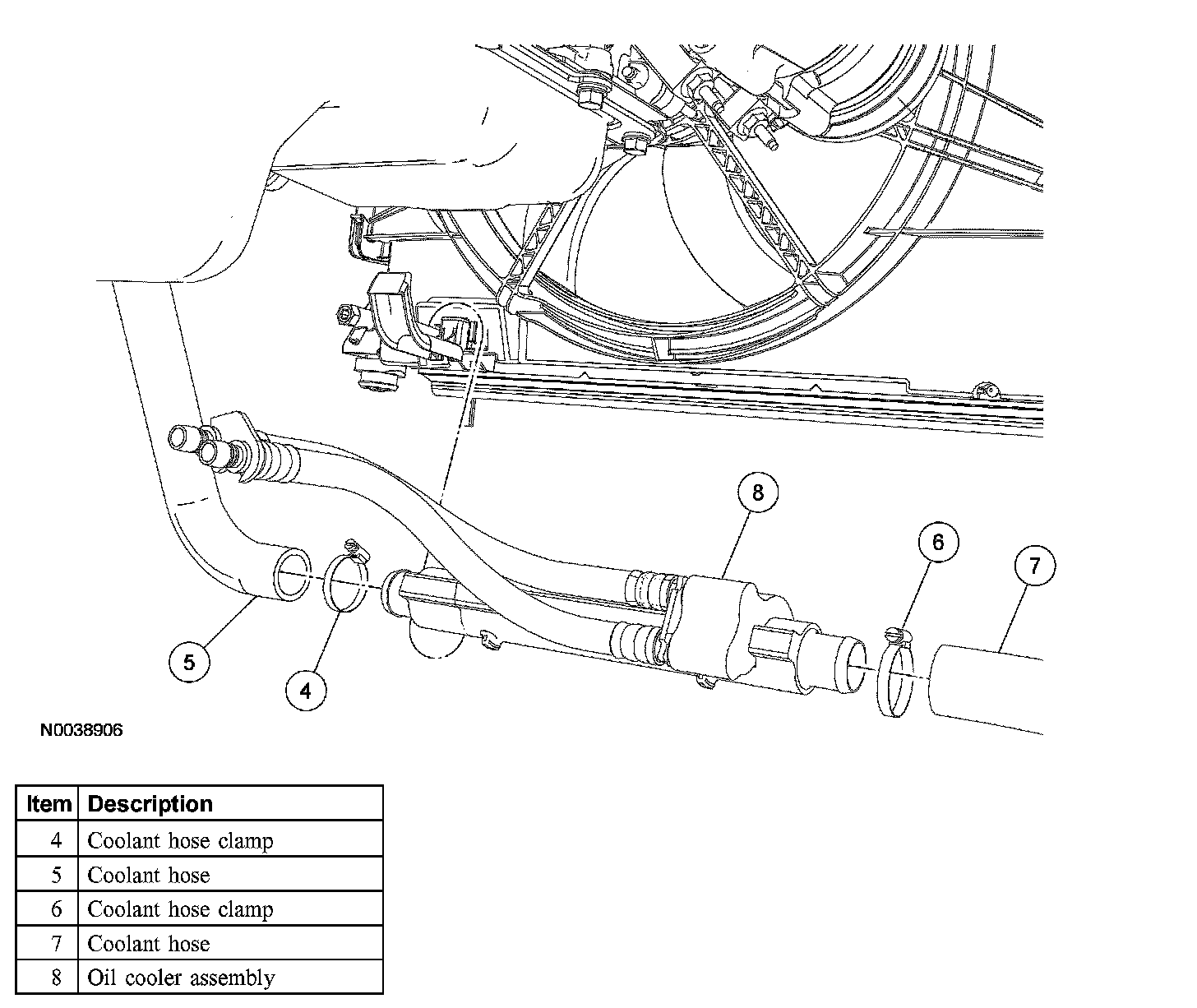 8

6

7

5

4

N0038906

| Item | Description |
|---|---|
| 4 | Coolant hose clamp |
| 5 | Coolant hose |
| 6 | Coolant hose clamp |
| 7 | Coolant hose |
| 8 | Oil cooler assembly |