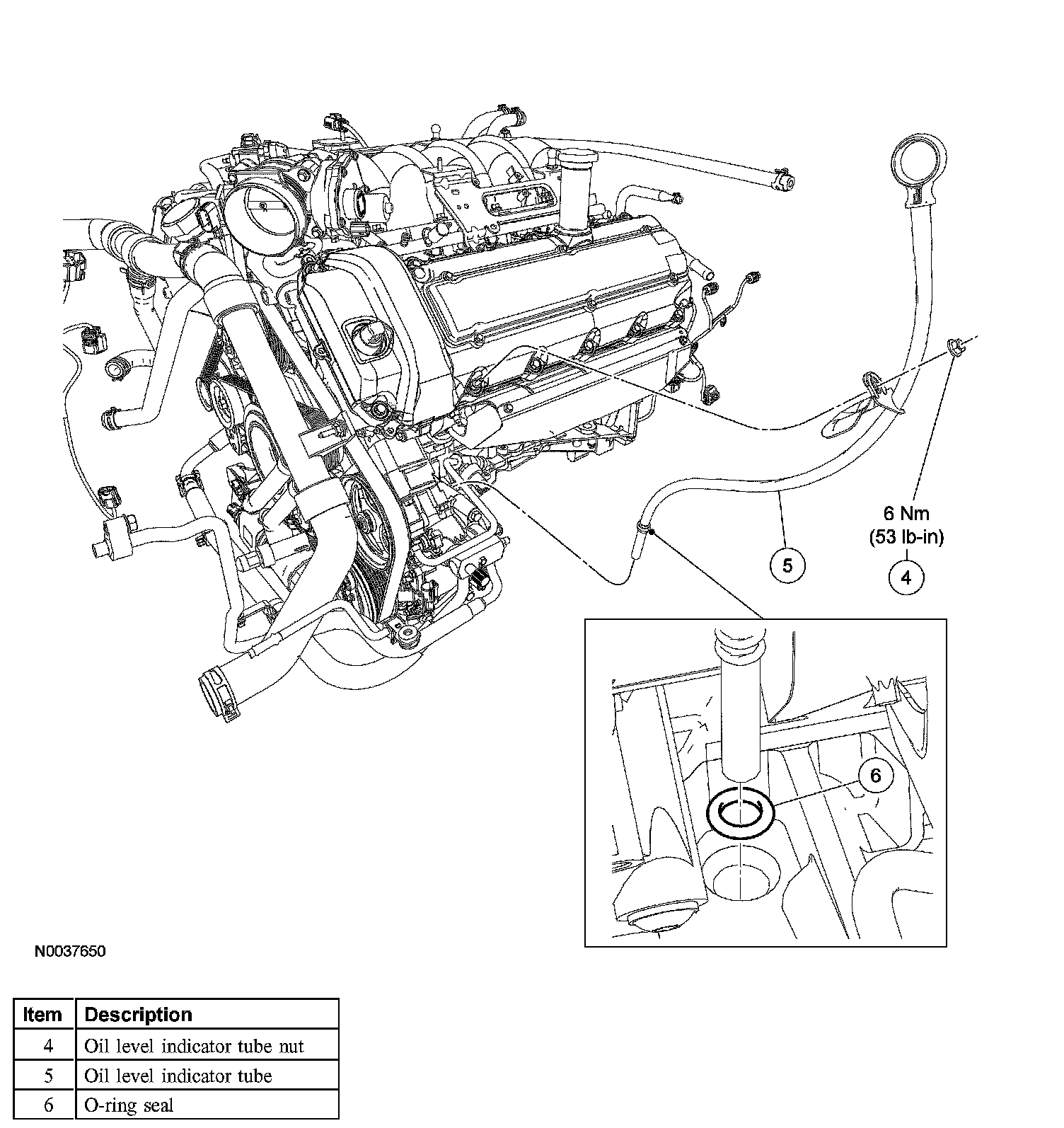 6 Nm
(53 lb-in)

5

4

6

N0037650

| Item | Description |
|---|---|
| 4 | Oil level indicator tube nut |
| 5 | Oil level indicator tube |
| 6 | O-ring seal |