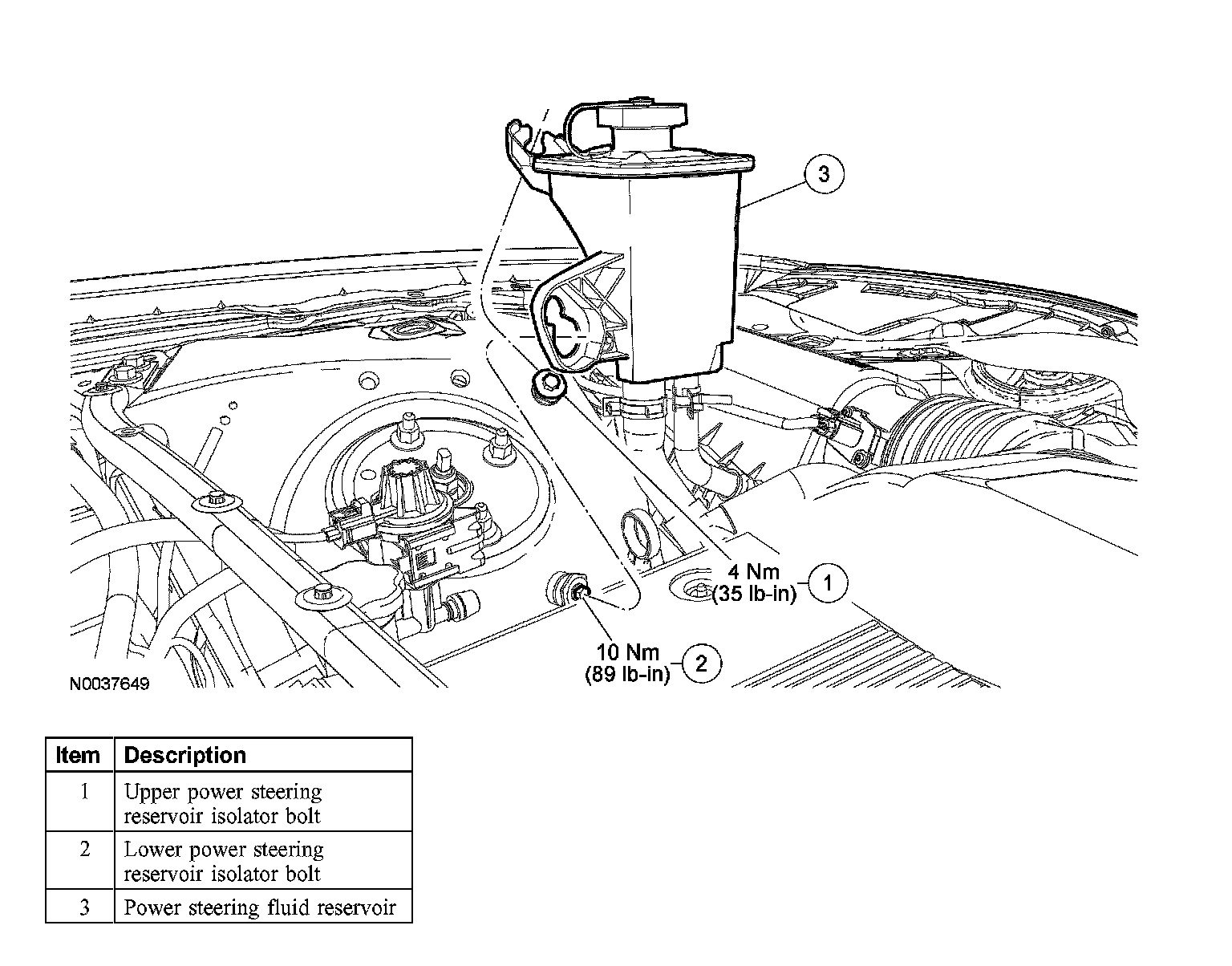 3

4 Nm
(35 lb-in)
1

10 Nm
(89 lb-in)
2

N0037649

| Item | Description |
|---|---|
| 1 | Upper power steering reservoir isolator bolt |
| 2 | Lower power steering reservoir isolator bolt |
| 3 | Power steering fluid reservoir |