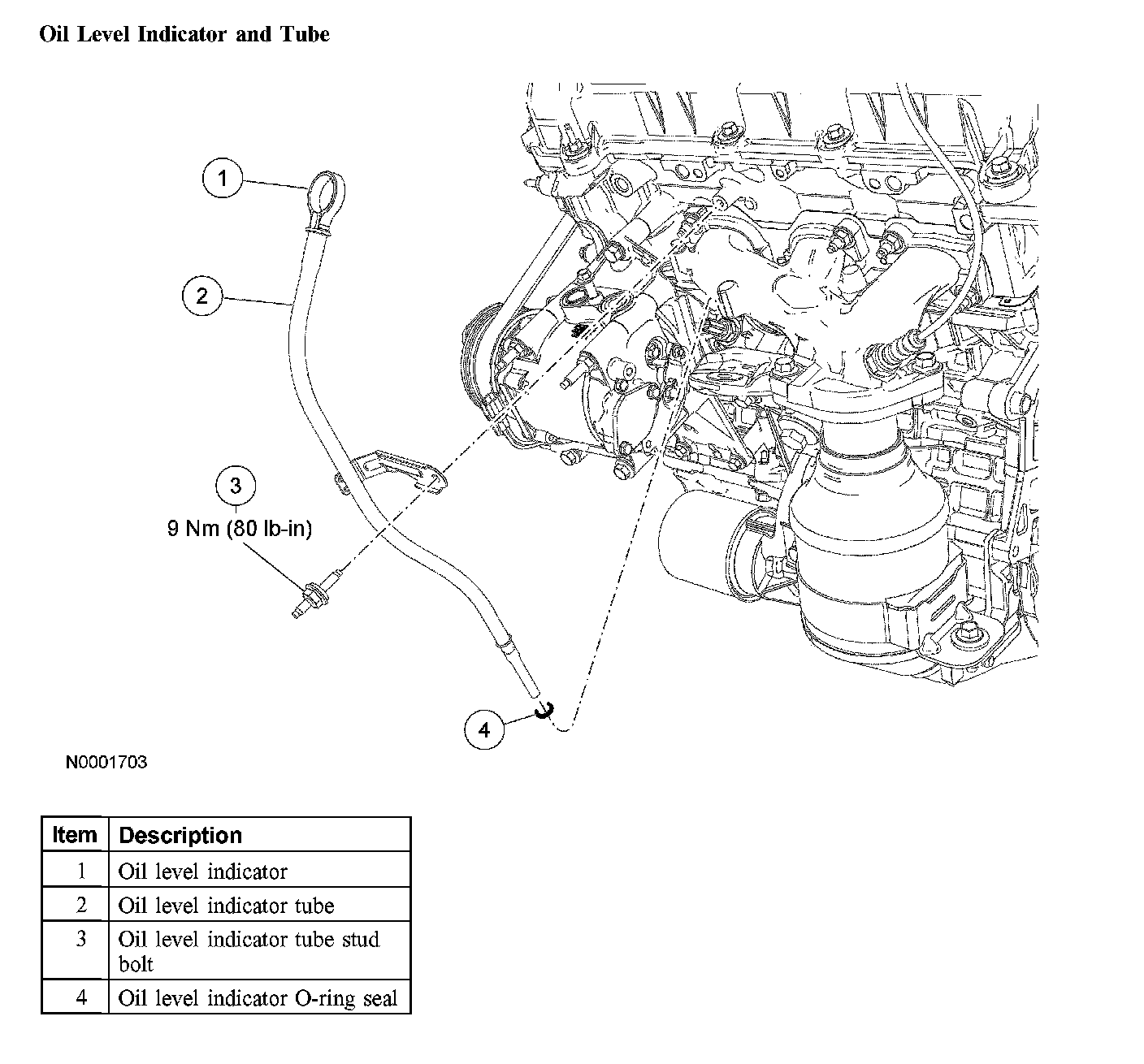 Oil Level Indicator and Tube

1

2

3

9 Nm (80 lb-in)

4

N0001703

| Item | Description |
|---|---|
| 1 | Oil level indicator |
| 2 | Oil level indicator tube |
| 3 | Oil level indicator tube stud bolt |
| 4 | Oil level indicator O-ring seal |