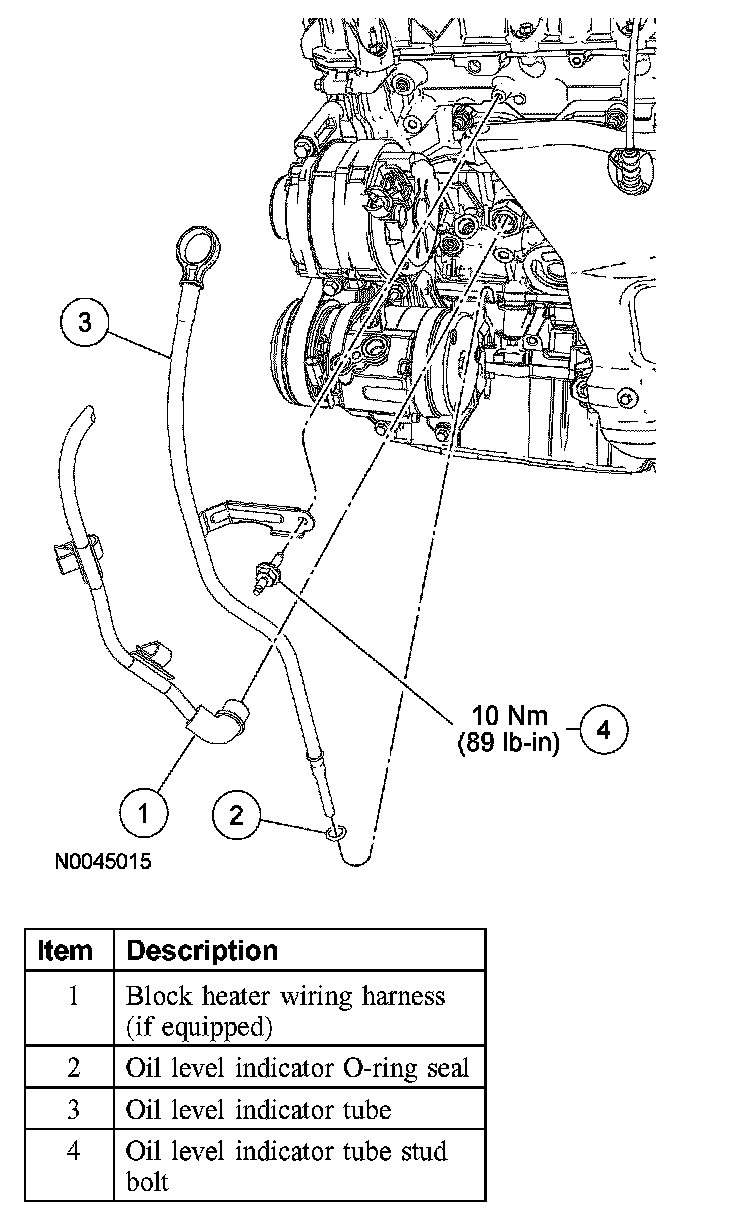 3

10 Nm (89 lb-in)

4

1

2

N0045015

| Item | Description |
|---|---|
| 1 | Block heater wiring harness (if equipped) |
| 2 | Oil level indicator O-ring seal |
| 3 | Oil level indicator tube |
| 4 | Oil level indicator tube stud bolt |