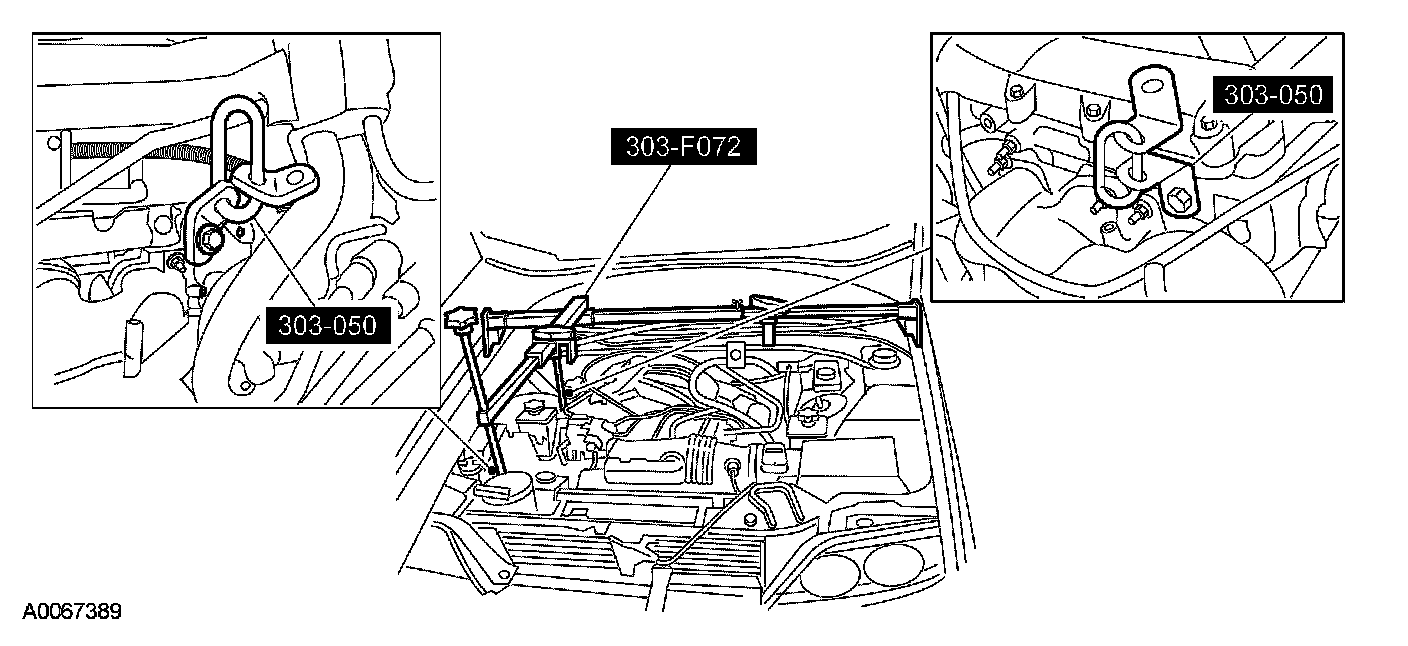 303-050

303-F072

303-050

A0067389