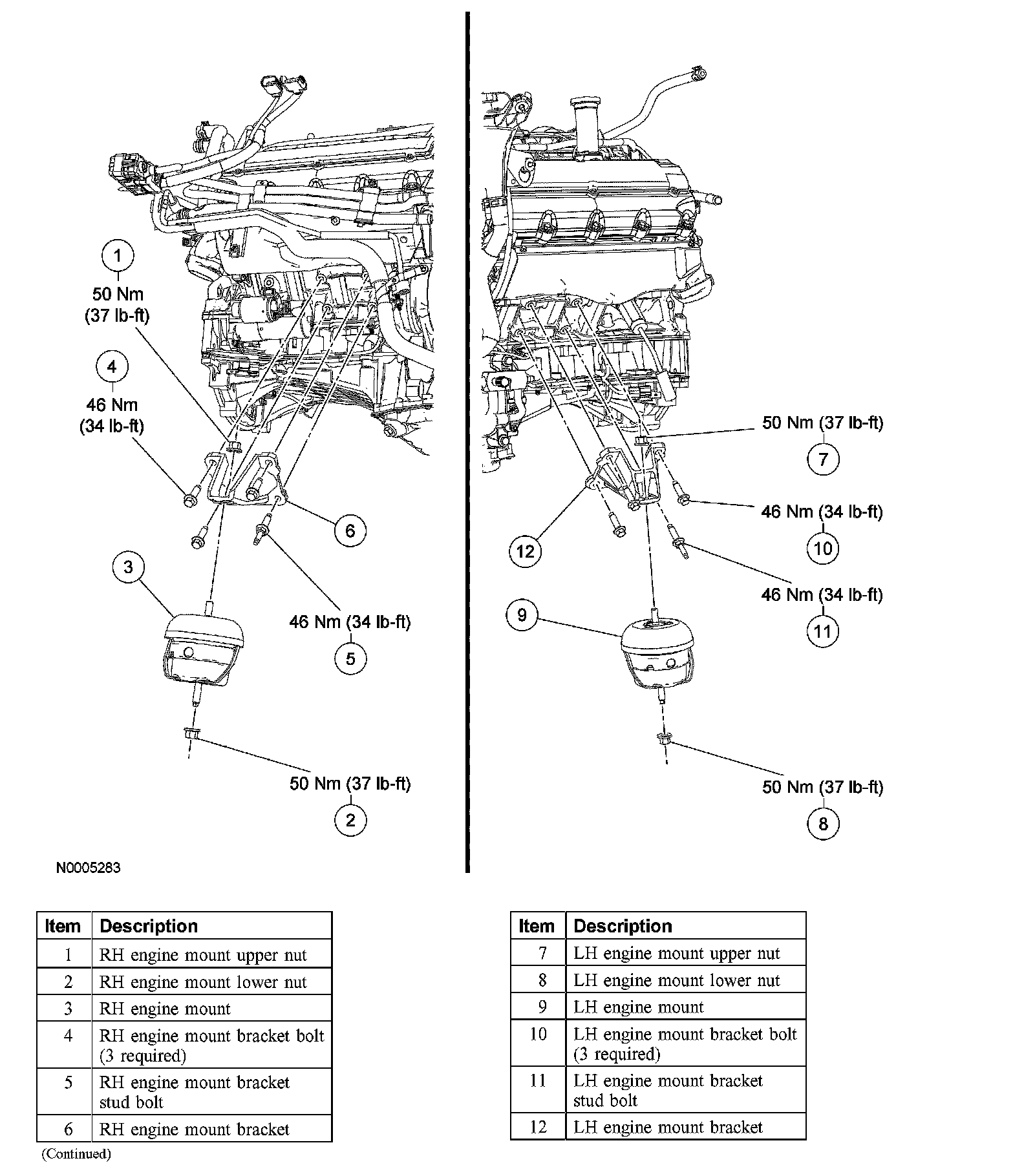 1
50 Nm (37 lb-ft)

4
46 Nm (34 lb-ft)

6

3

46 Nm (34 lb-ft)
5

50 Nm (37 lb-ft)
2

N0005283

50 Nm (37 lb-ft)
7

46 Nm (34 lb-ft)
10

12

46 Nm (34 lb-ft)
11

9

50 Nm (37 lb-ft)
8

| Item | Description |
|---|---|
| 1 | RH engine mount upper nut |
| 2 | RH engine mount lower nut |
| 3 | RH engine mount |
| 4 | RH engine mount bracket bolt (3 required) |
| 5 | RH engine mount bracket stud bolt |
| 6 | RH engine mount bracket |

(Continued)

| Item | Description |
|---|---|
| 7 | LH engine mount upper nut |
| 8 | LH engine mount lower nut |
| 9 | LH engine mount |
| 10 | LH engine mount bracket bolt (3 required) |
| 11 | LH engine mount bracket stud bolt |
| 12 | LH engine mount bracket |