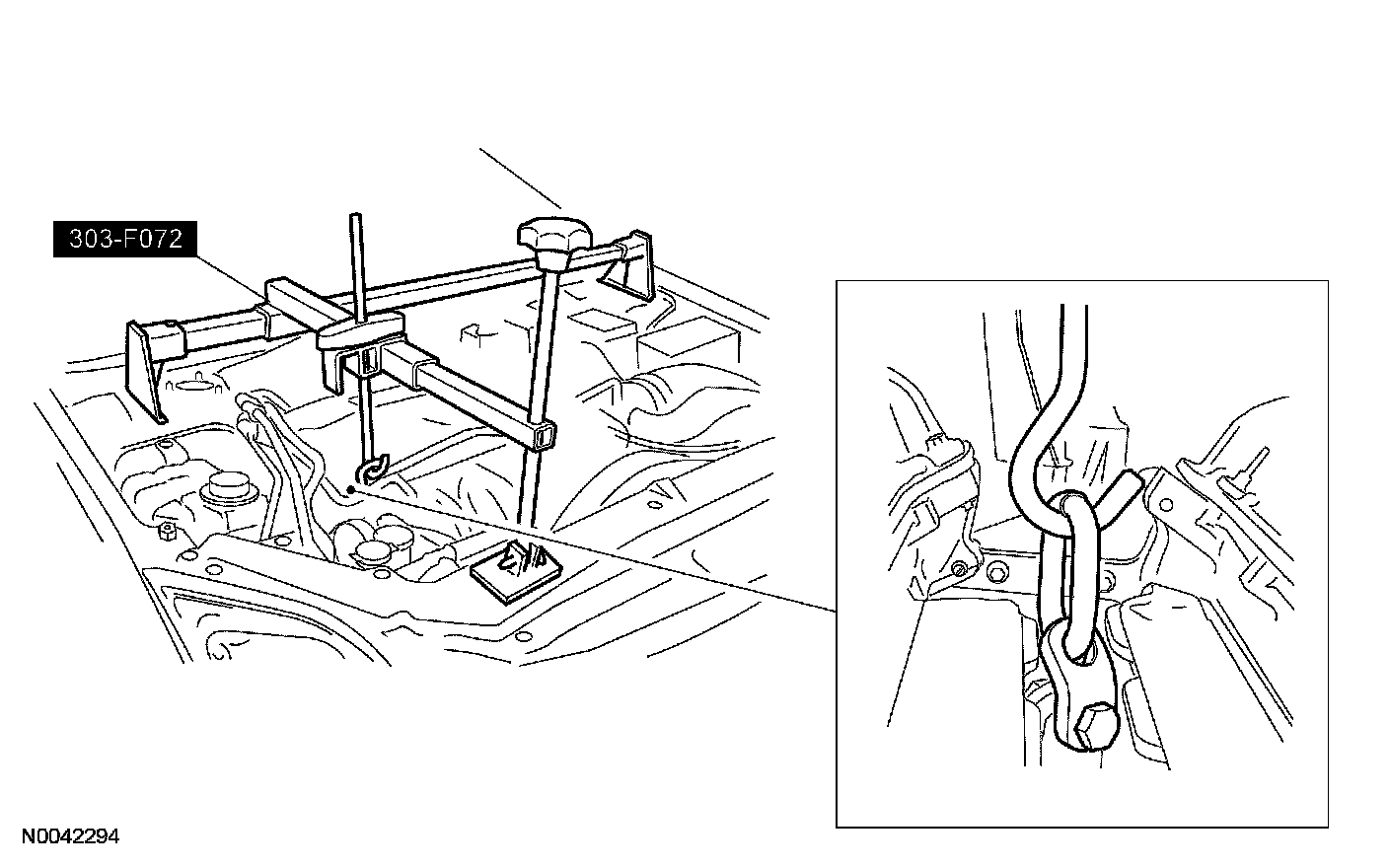 303-F072

N0042294