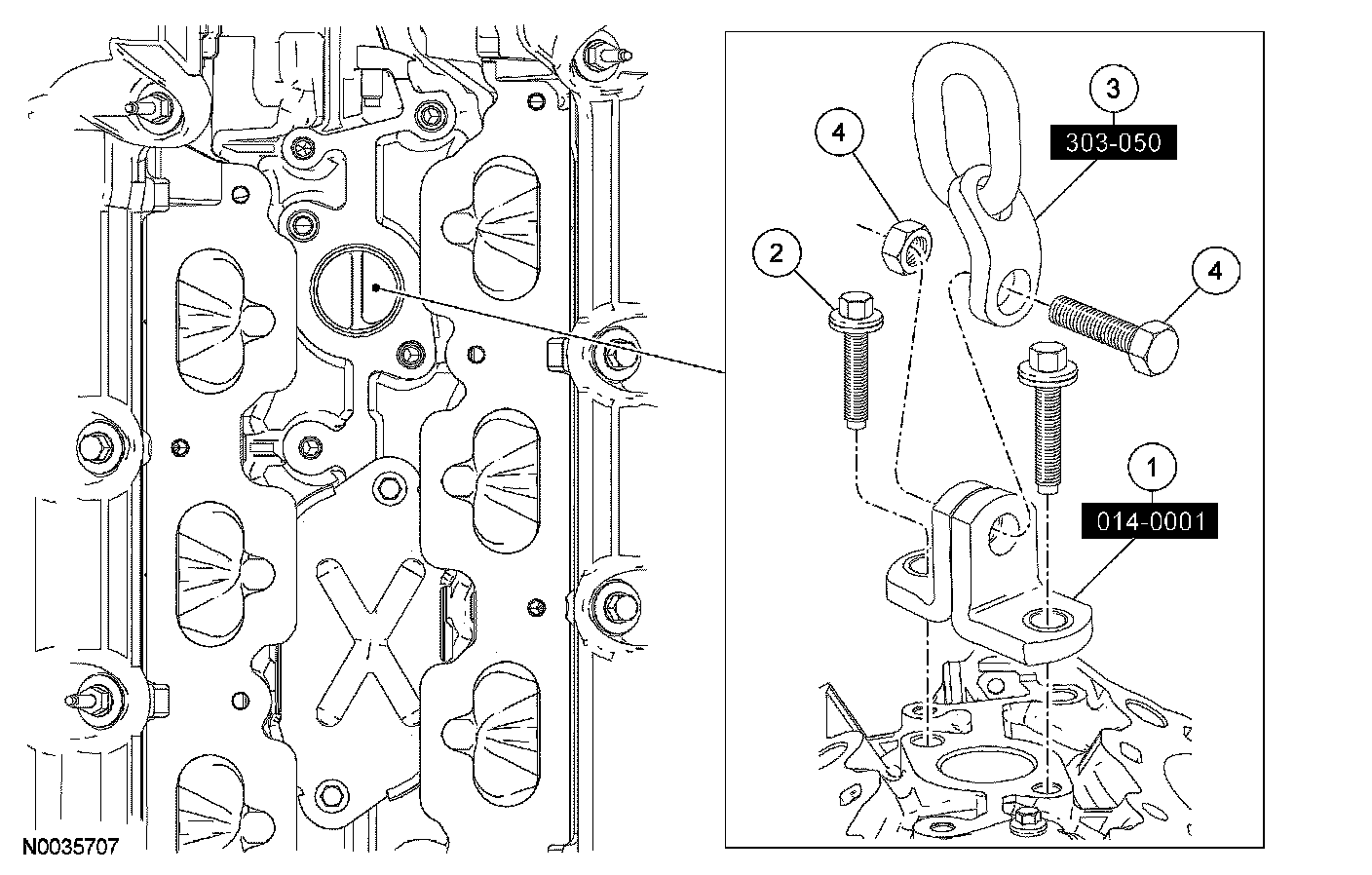 3
303-050
4
2
4
1
014-0001
N0035707