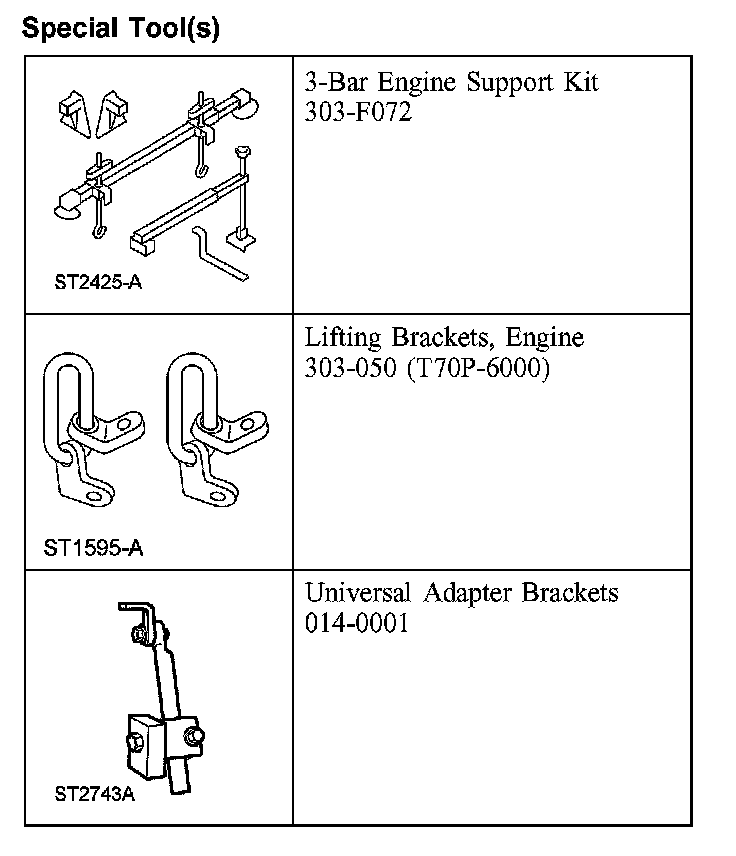 Special Tool(s)

| | |
|---|---|
| ST2425-A | 3-Bar Engine Support Kit 303-F072 |
| ST1595-A | Lifting Brackets, Engine 303-050 (T70P-6000) |
| ST2743A | Universal Adapter Brackets 014-0001 |