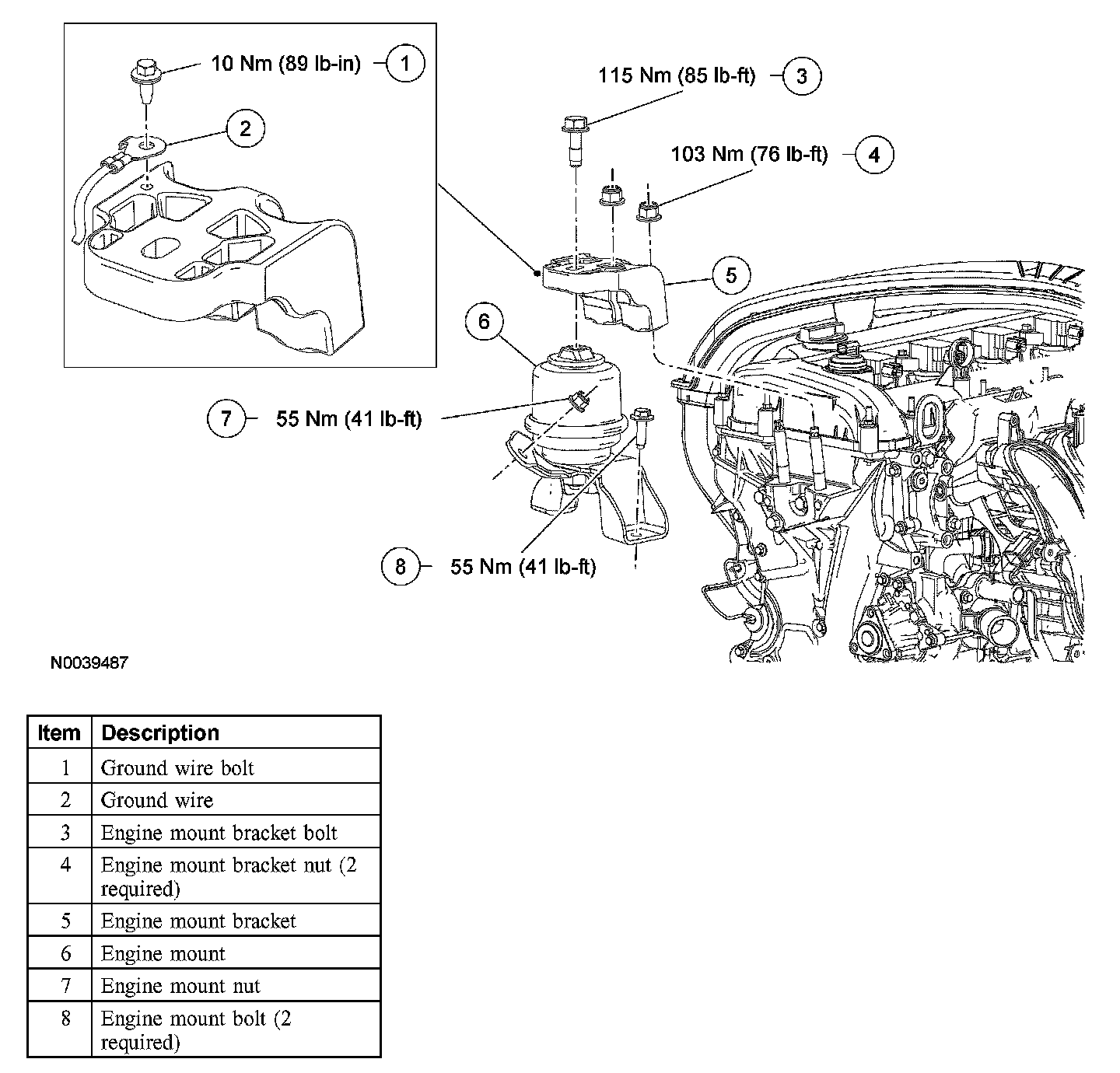 10 Nm (89 lb-in) 1

2

115 Nm (85 lb-ft) 3

103 Nm (76 lb-ft) 4

5

6

7 55 Nm (41 lb-ft)

8 55 Nm (41 lb-ft)

N0039487

| Item | Description |
|---|---|
| 1 | Ground wire bolt |
| 2 | Ground wire |
| 3 | Engine mount bracket bolt |
| 4 | Engine mount bracket nut (2 required) |
| 5 | Engine mount bracket |
| 6 | Engine mount |
| 7 | Engine mount nut |
| 8 | Engine mount bolt (2 required) |