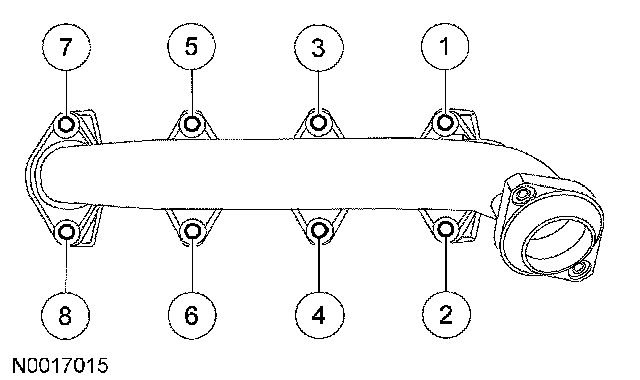 7 5 3 1

8 6 4 2

N0017015