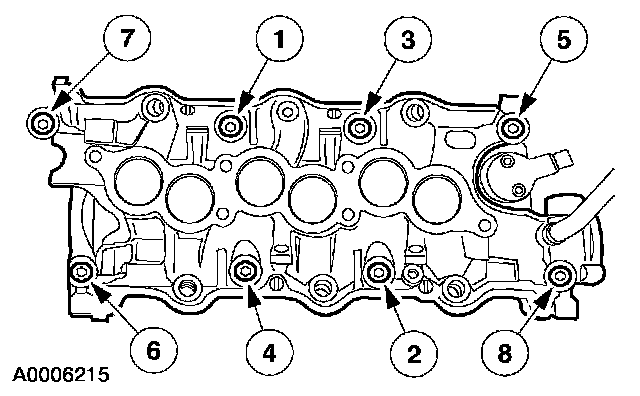 7
1
3
5
6
4
2
8
A0006215