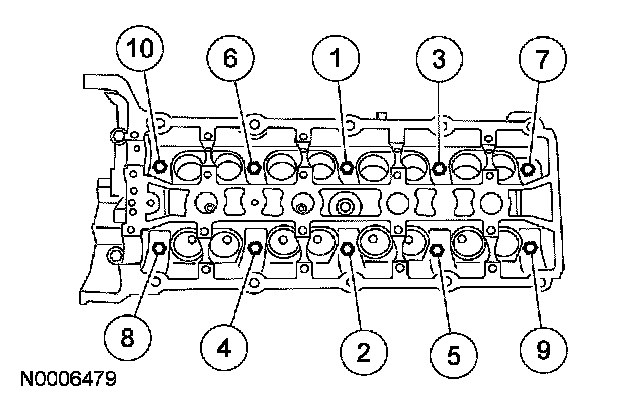 10
6
1
3
7
8
4
2
5
9
N0006479