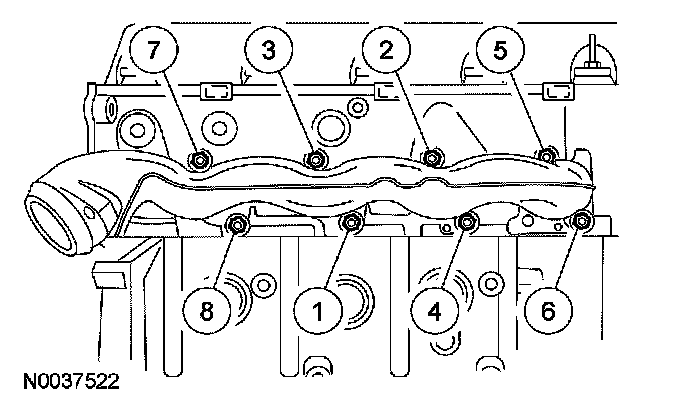 7
3
2
5
8
1
4
6
N0037522