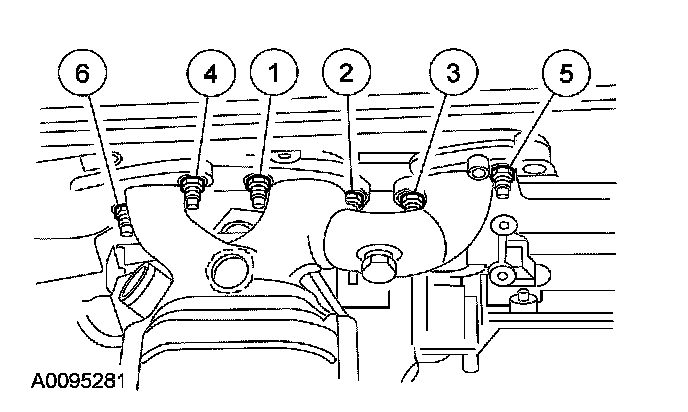 6
4
1
2
3
5

A0095281