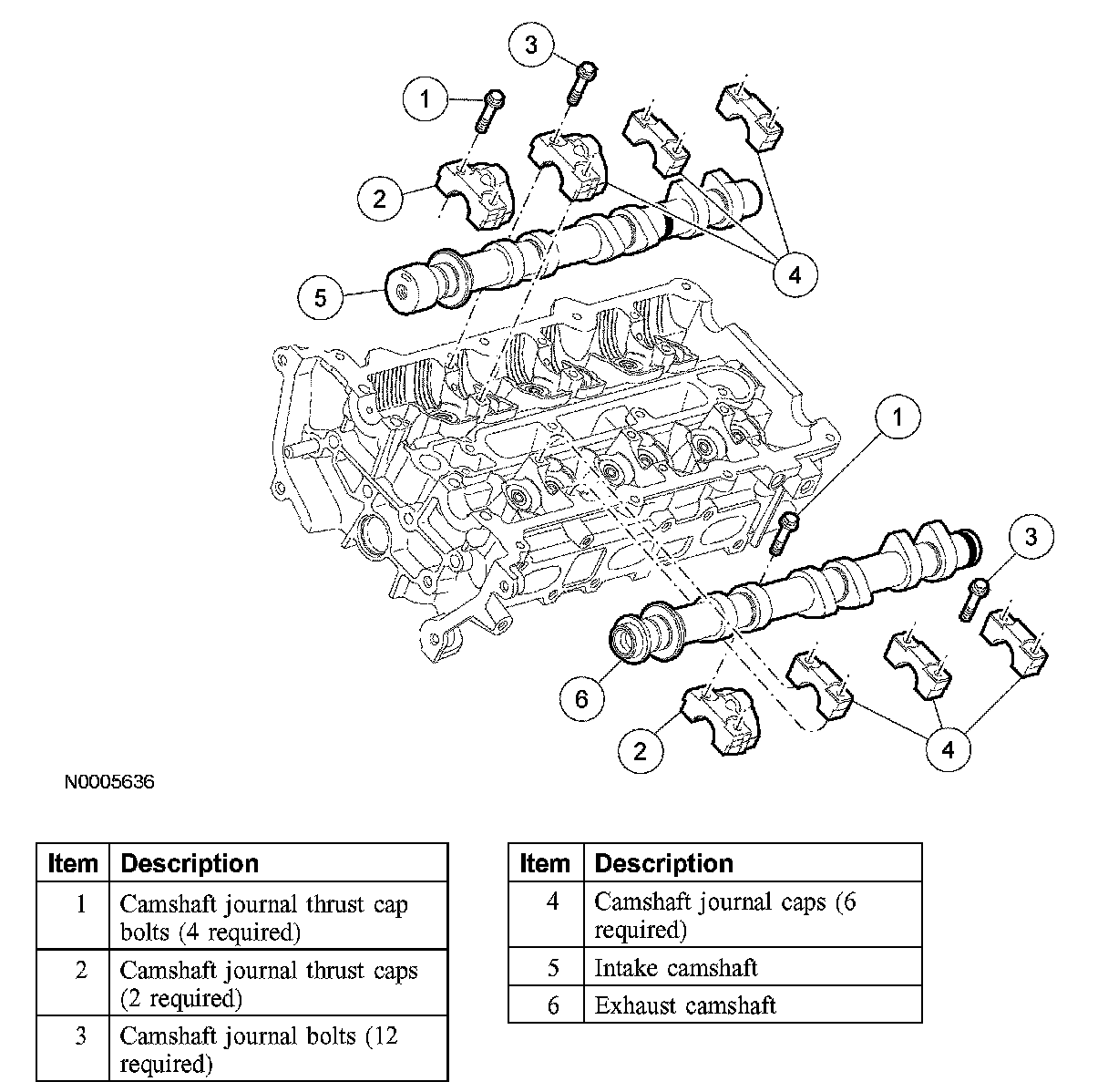 3
1
2
4
5
1
3
6
2
4

N0005636

| Item | Description |
|---|---|
| 1 | Camshaft journal thrust cap bolts (4 required) |
| 2 | Camshaft journal thrust caps (2 required) |
| 3 | Camshaft journal bolts (12 required) |

| Item | Description |
|---|---|
| 4 | Camshaft journal caps (6 required) |
| 5 | Intake camshaft |
| 6 | Exhaust camshaft |