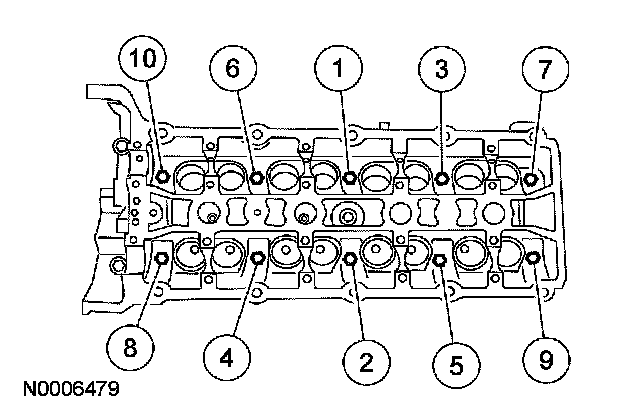 10
6
1
3
7
8
4
2
5
9
N0006479